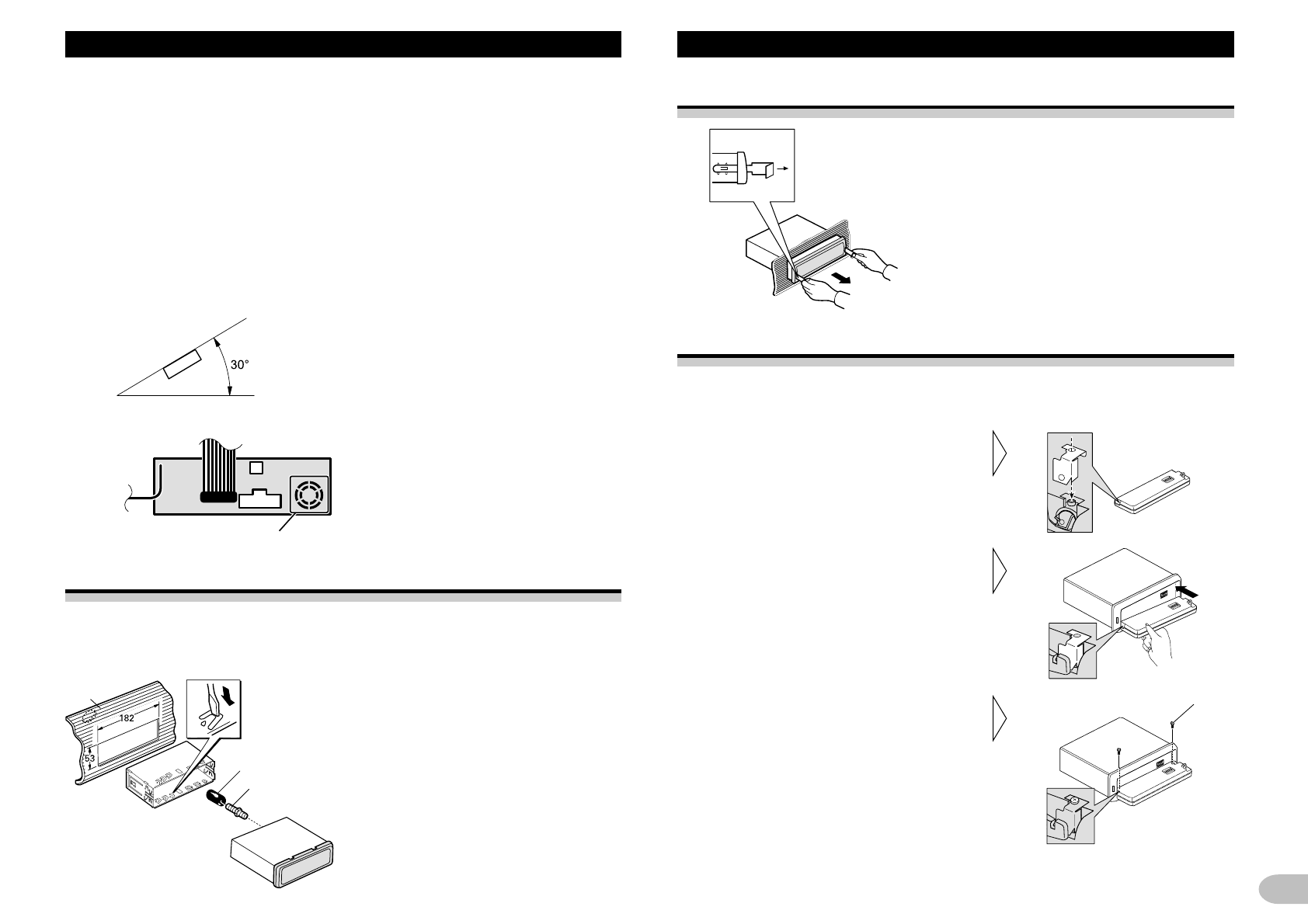 30°

182

53