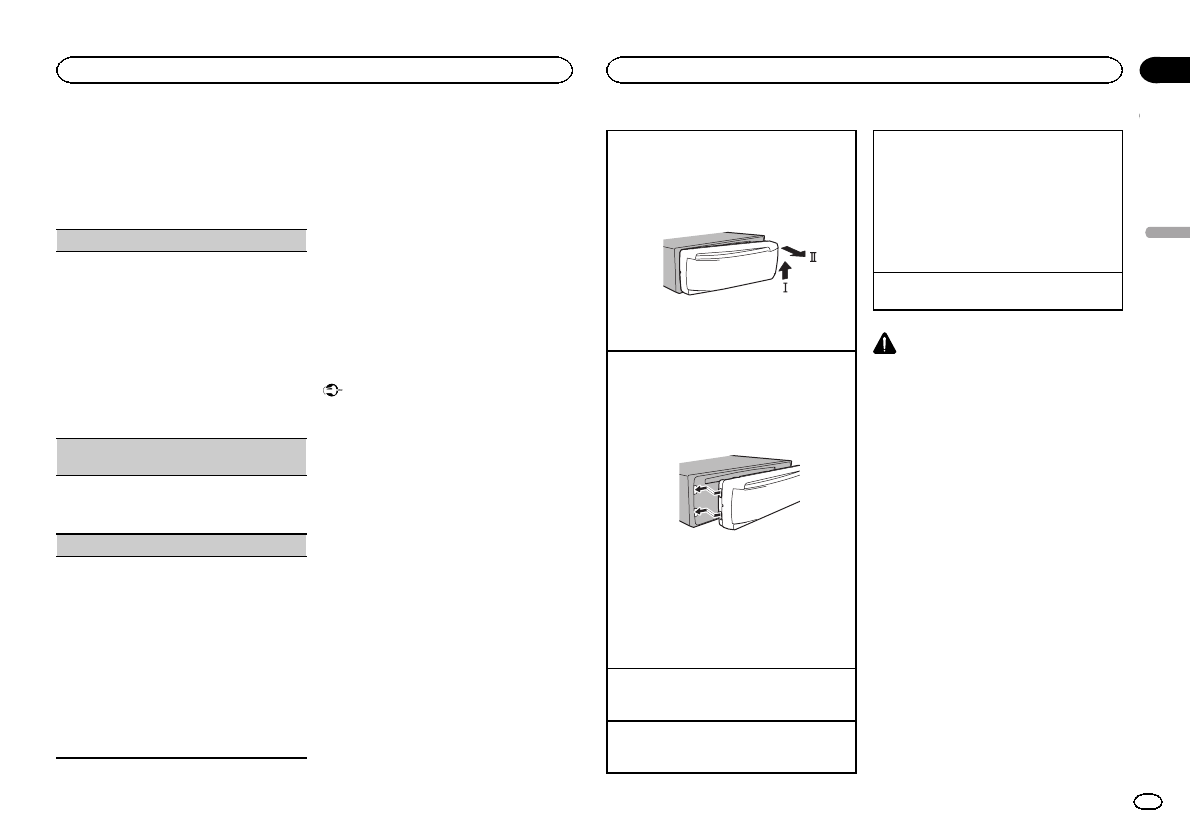 I

II