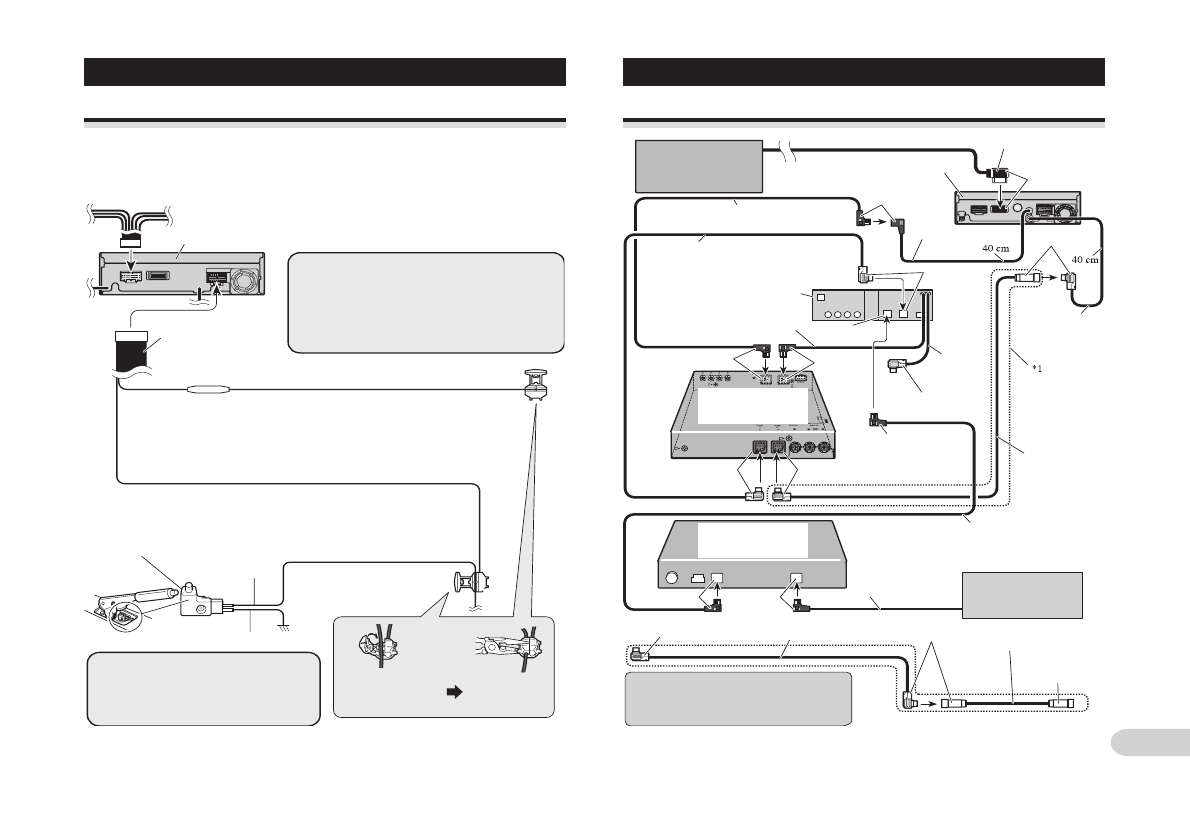 40 cm

40 cm

*1