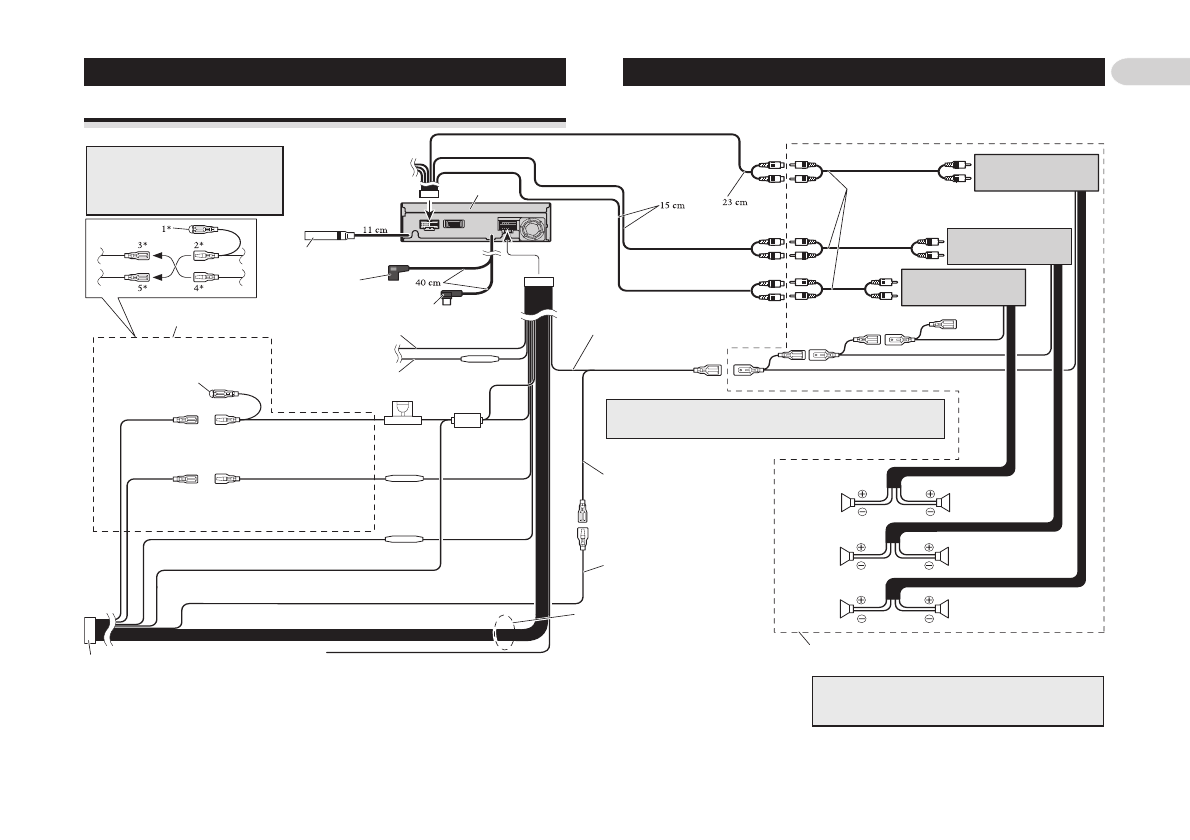 1*
2*
3*
4*
5*
11 cm
40 cm
15 cm
23 cm