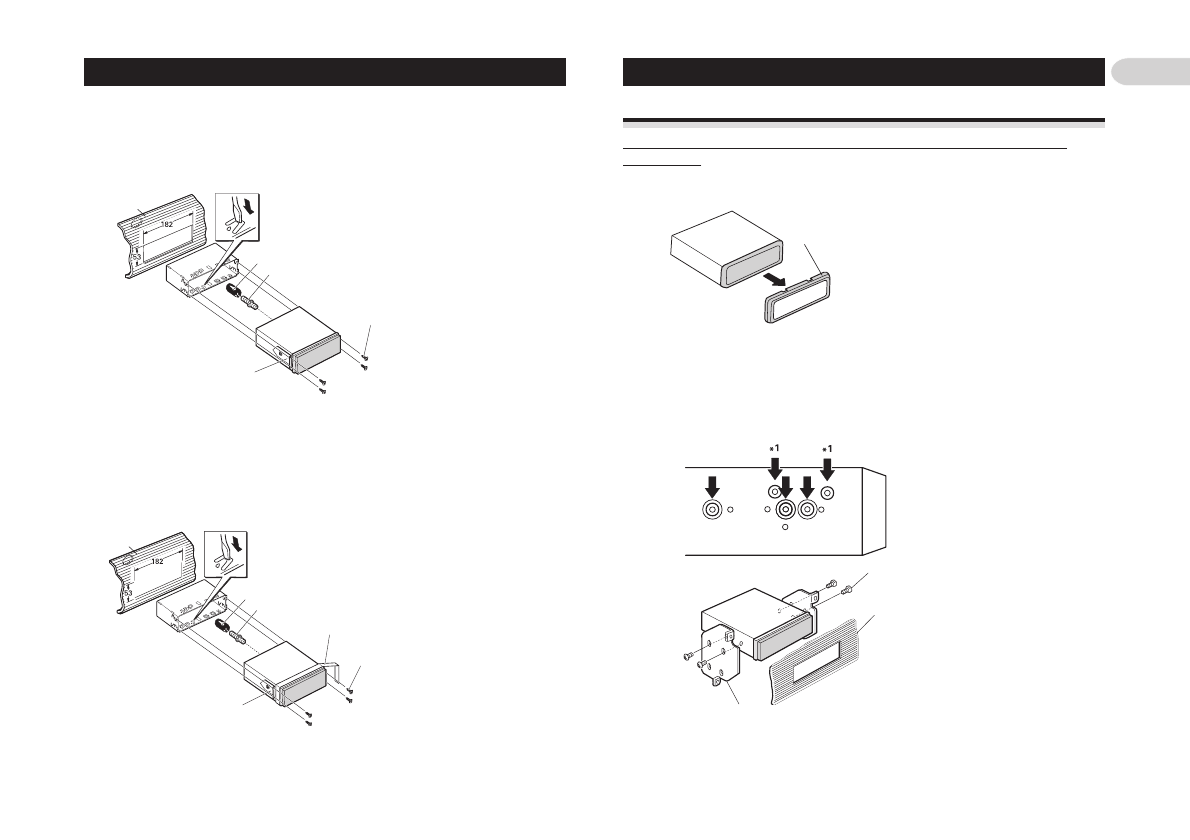 182

53

182

53

*1

*1