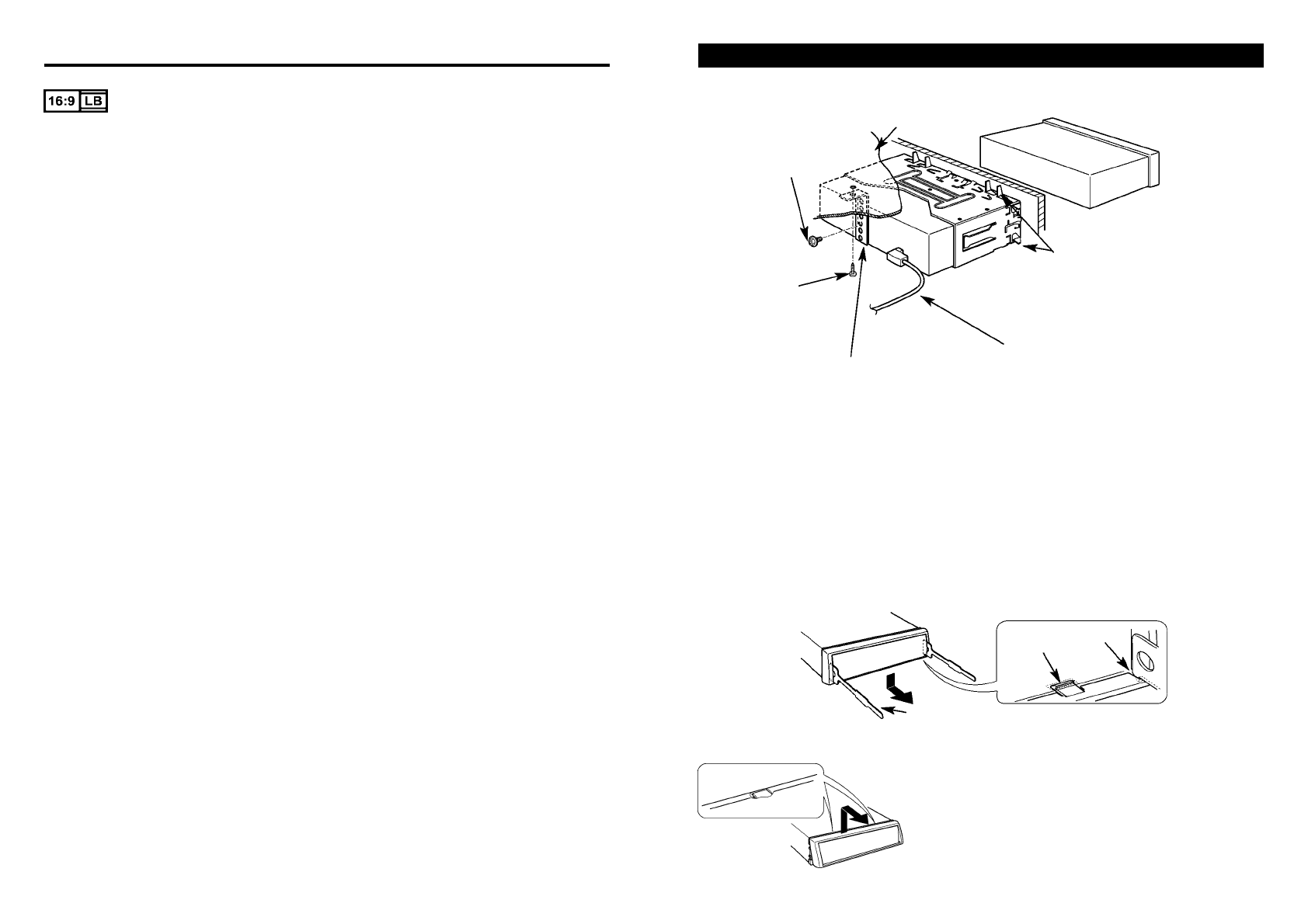 16:9 LB