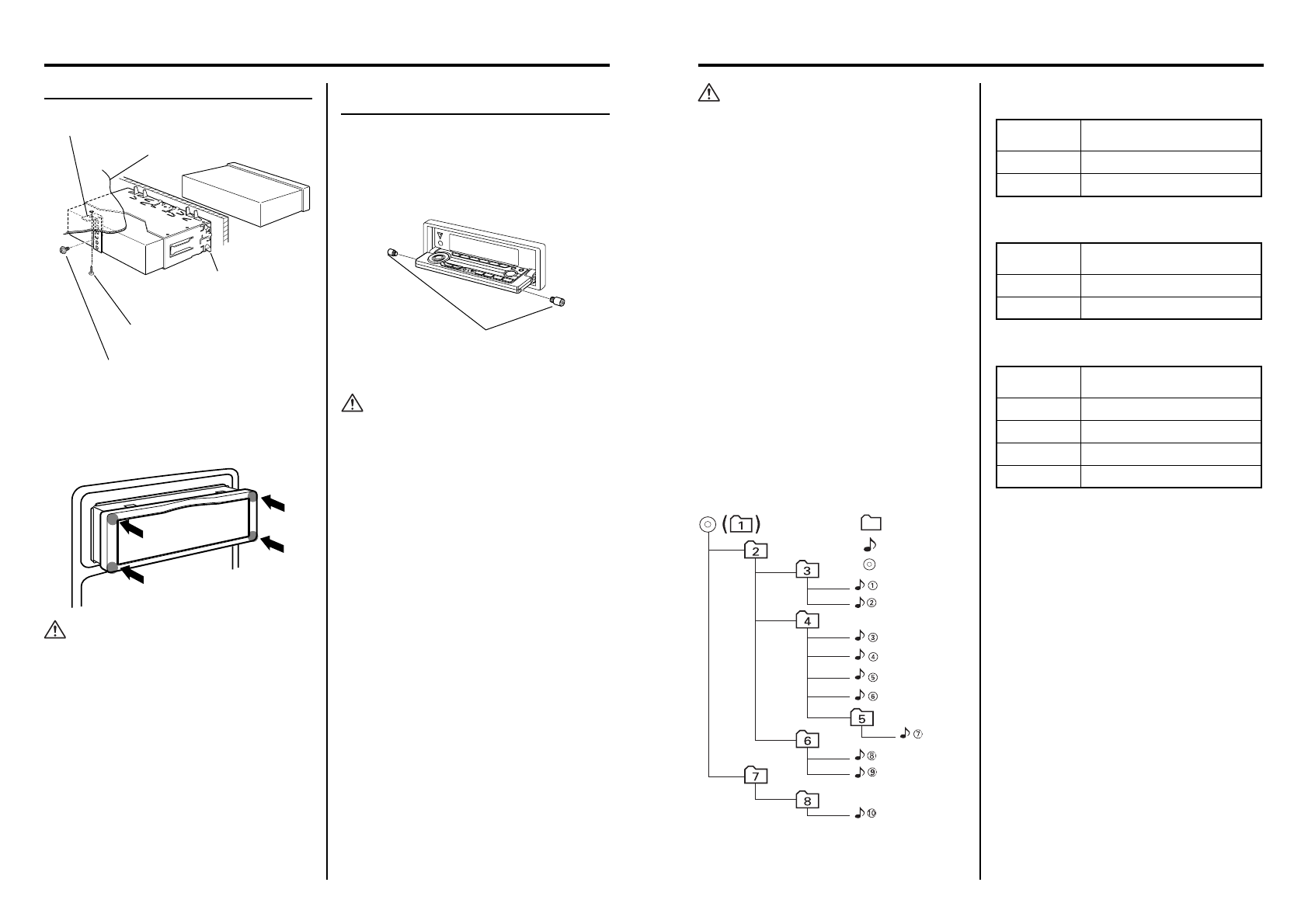 1
2
3
4
5
6
7
8
①
②
③
④
⑤
⑥
⑦
⑧
⑨
⑩