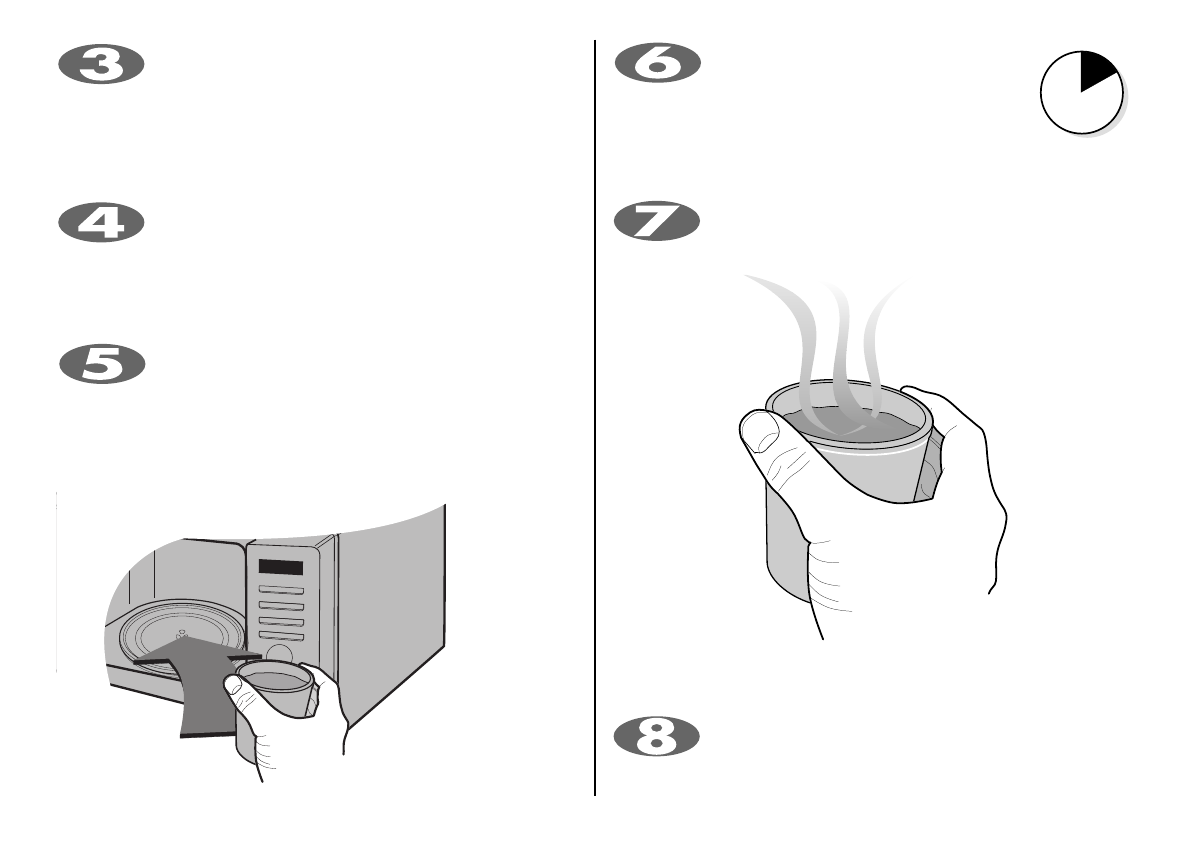 3

4

5

6

7

8