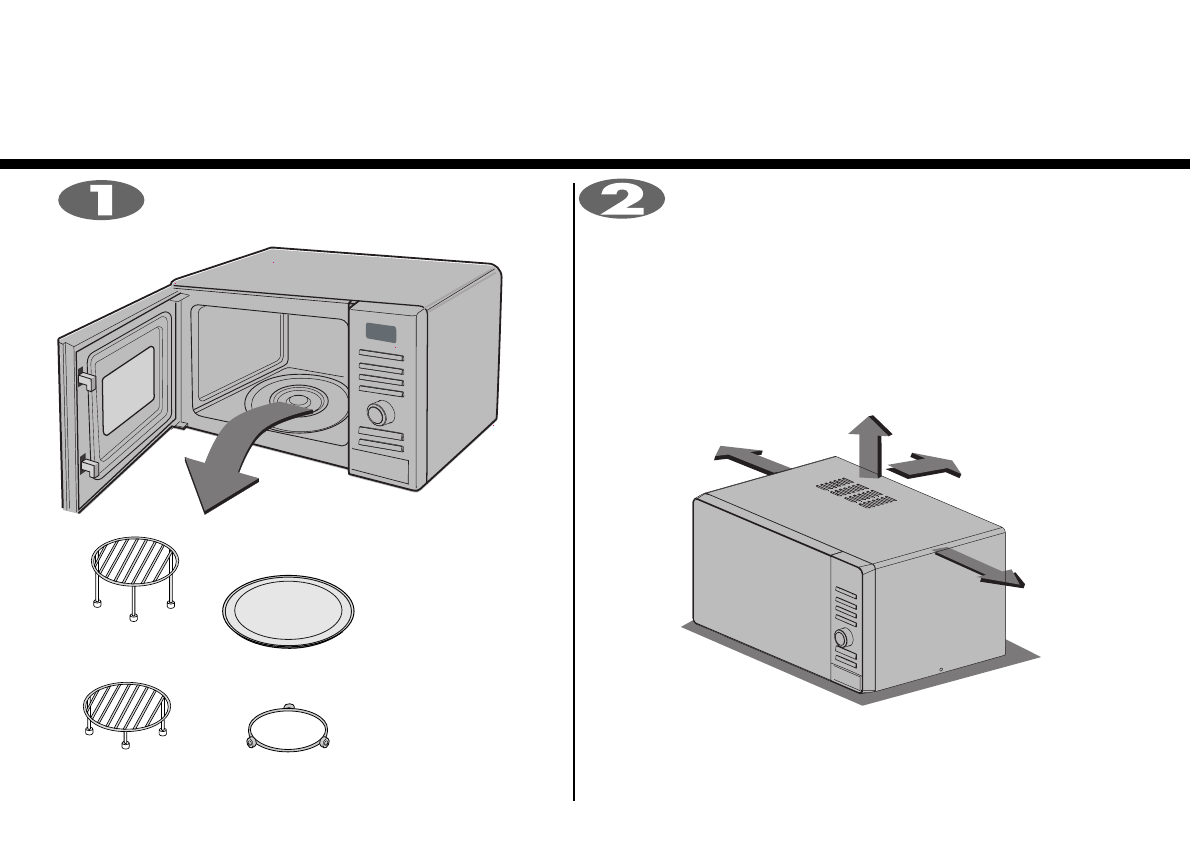 1

2