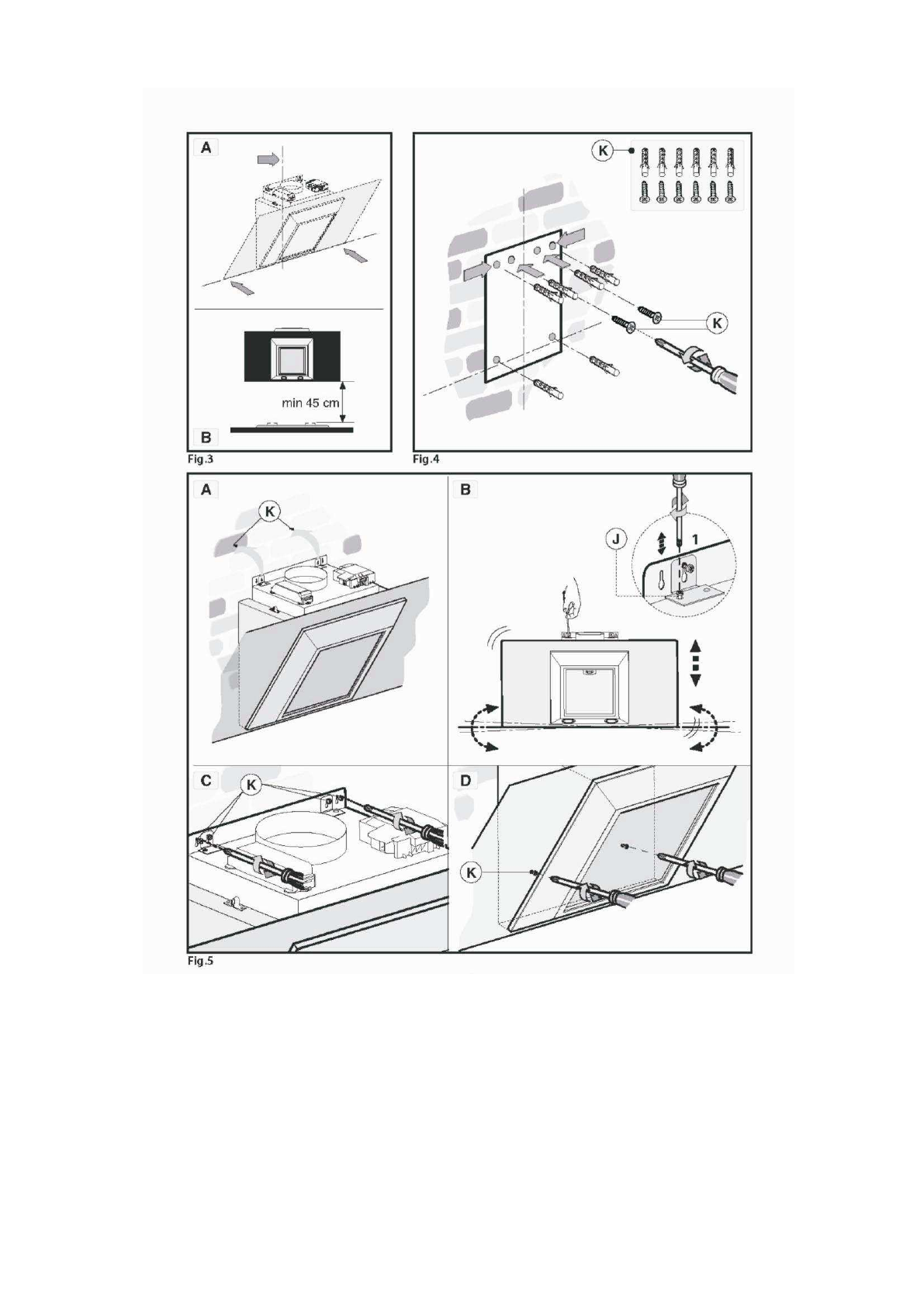 A

min 45 cm

B

Fig.3

K

K

Fig.4

A

K

B

J

1

C

K

D

K

Fig.5