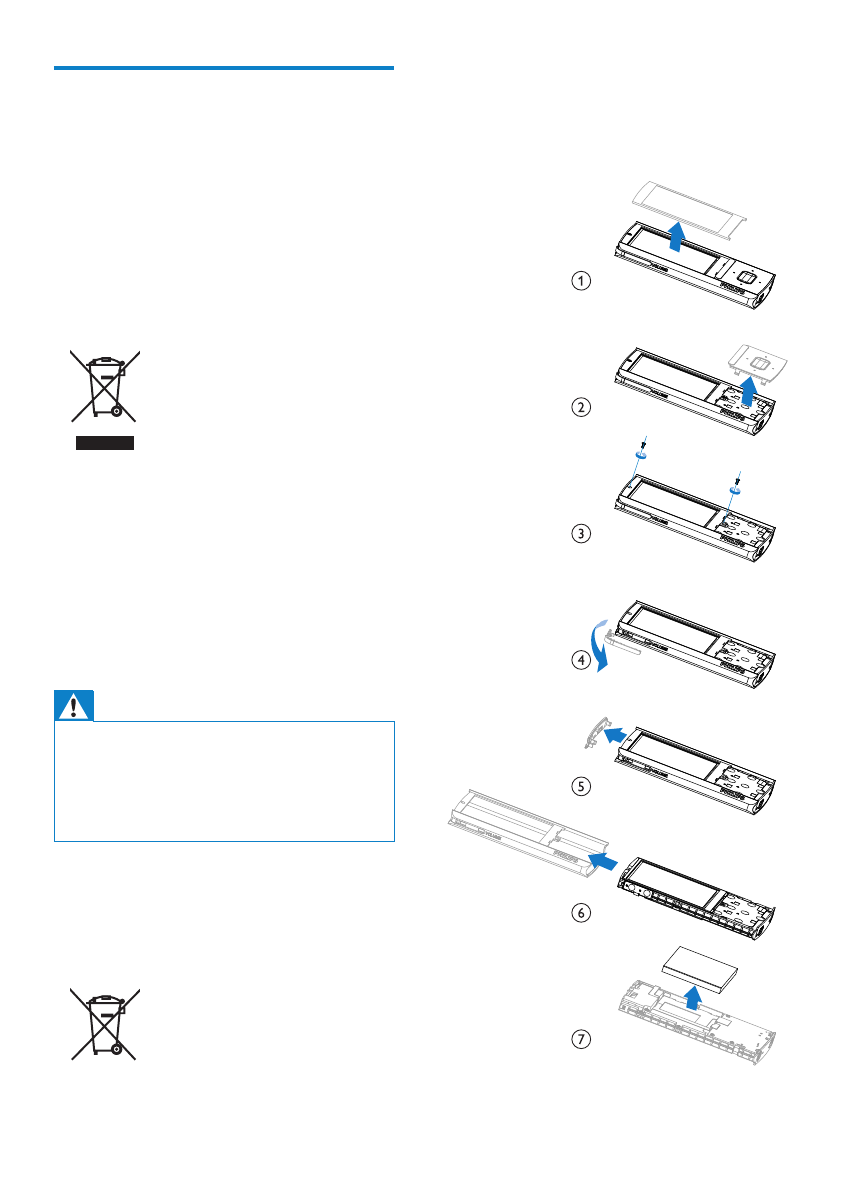 ①

②

③

④

⑤

⑥

⑦