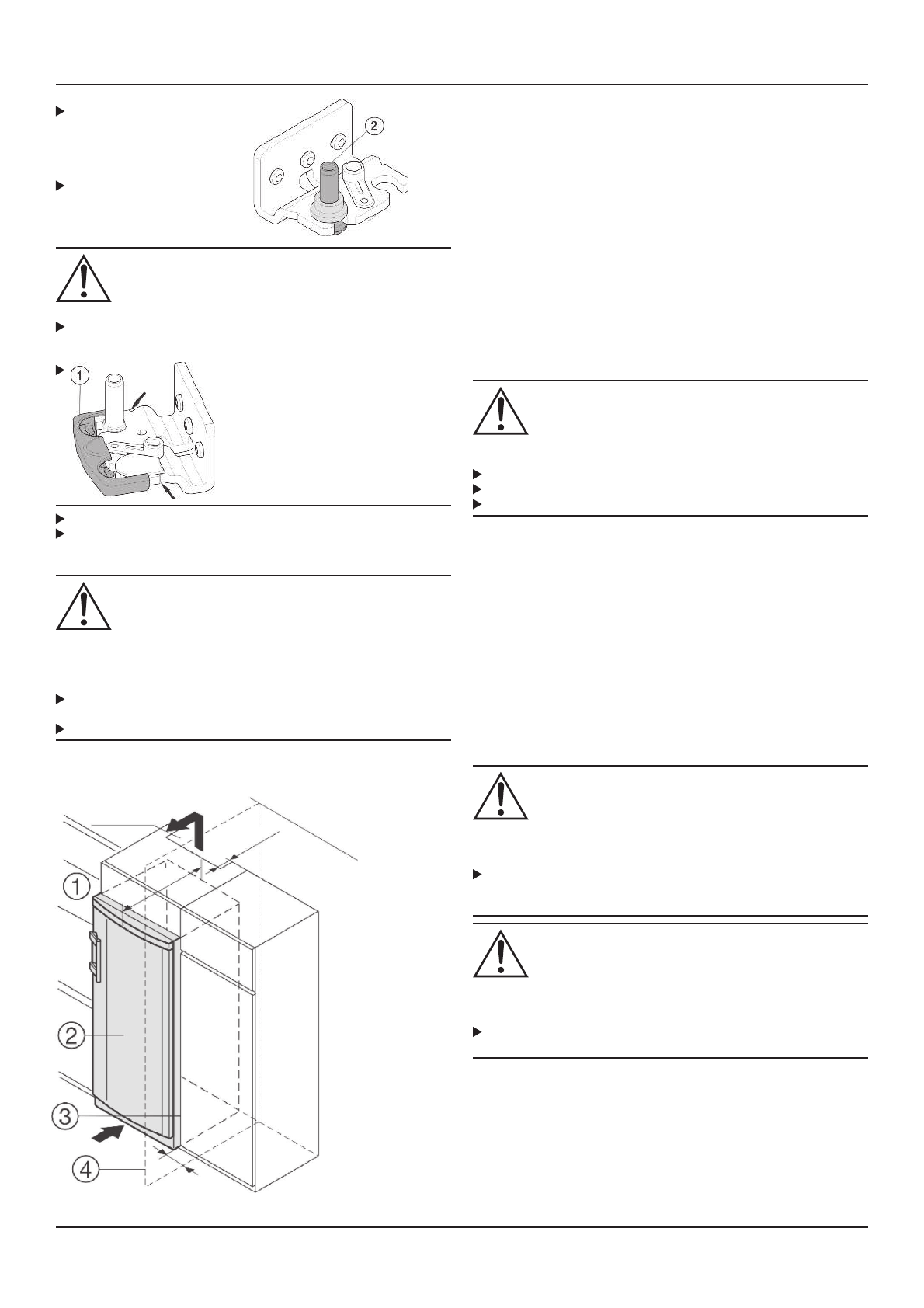 2

1

1

2

3

4