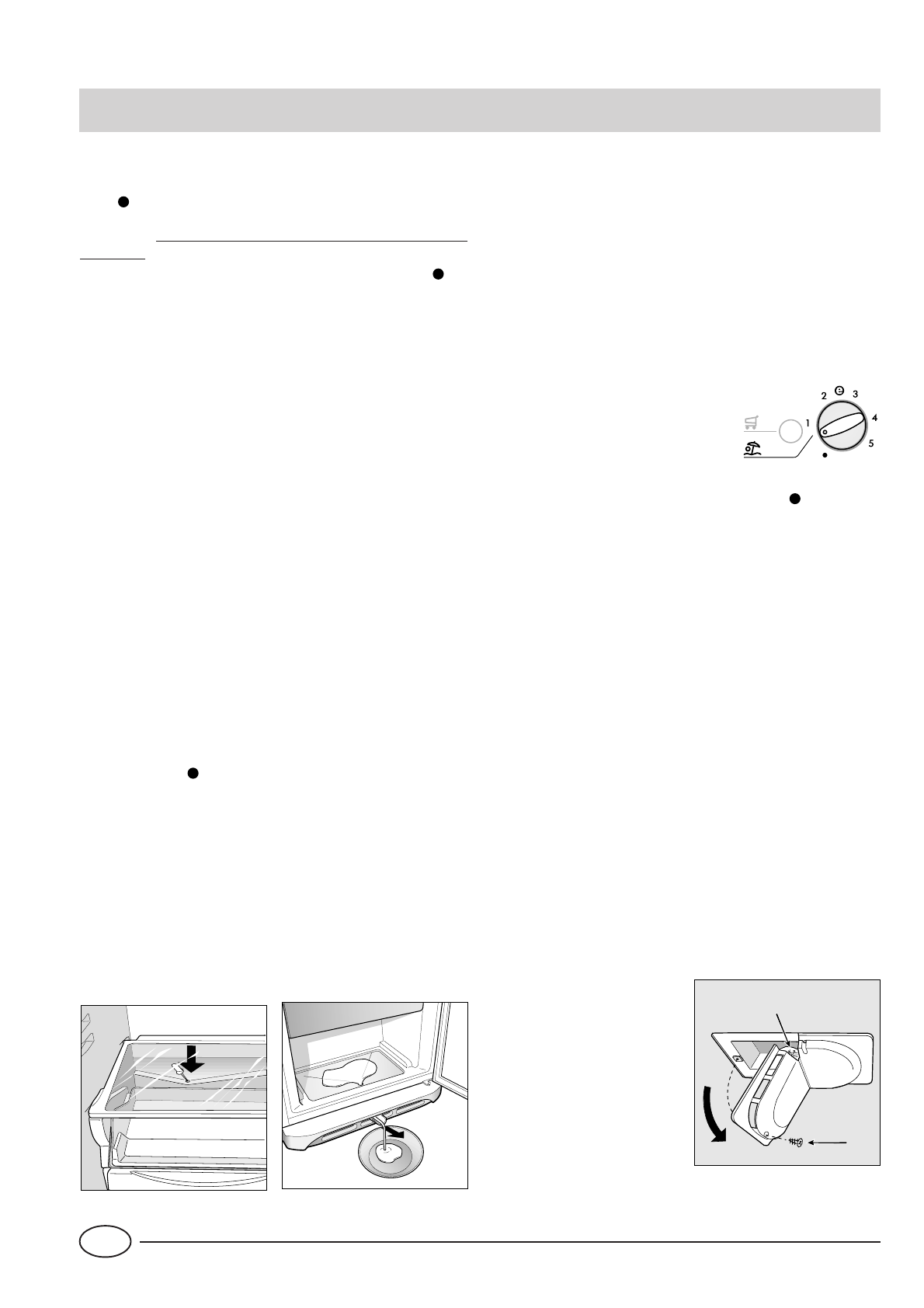 2 3
1 4
5