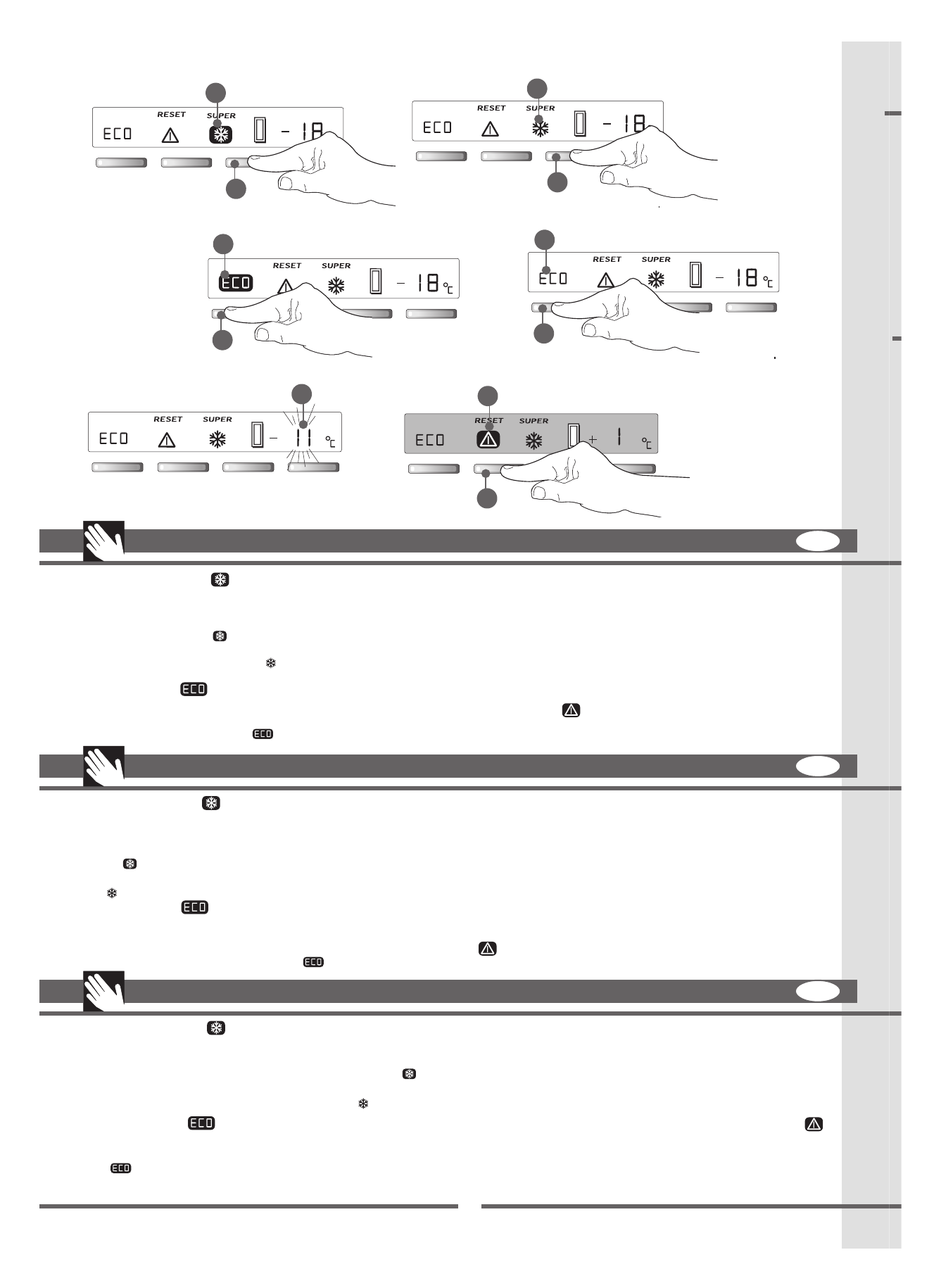 RESET SUPER
ECO - 18

RESET SUPER
ECO - 18

RESET SUPER
ECO - 18 °C

RESET SUPER
ECO - 18 °C

RESET SUPER
ECO - 11 °C

RESET SUPER
ECO + 1 °C