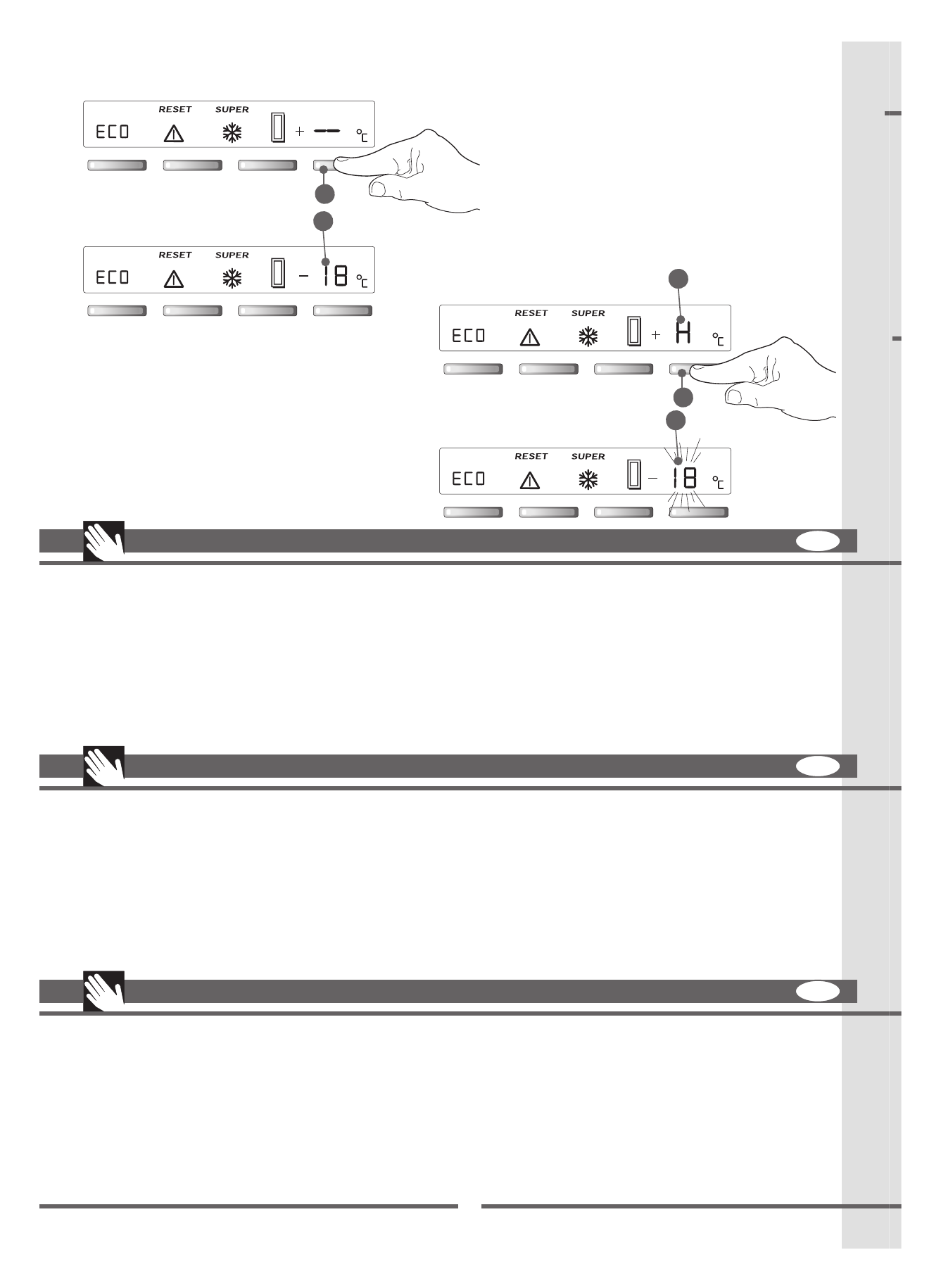 RESET SUPER
ECO + -- °C

RESET SUPER
ECO - 18 °C

RESET SUPER
ECO + H °C

RESET SUPER
ECO - 18 °C