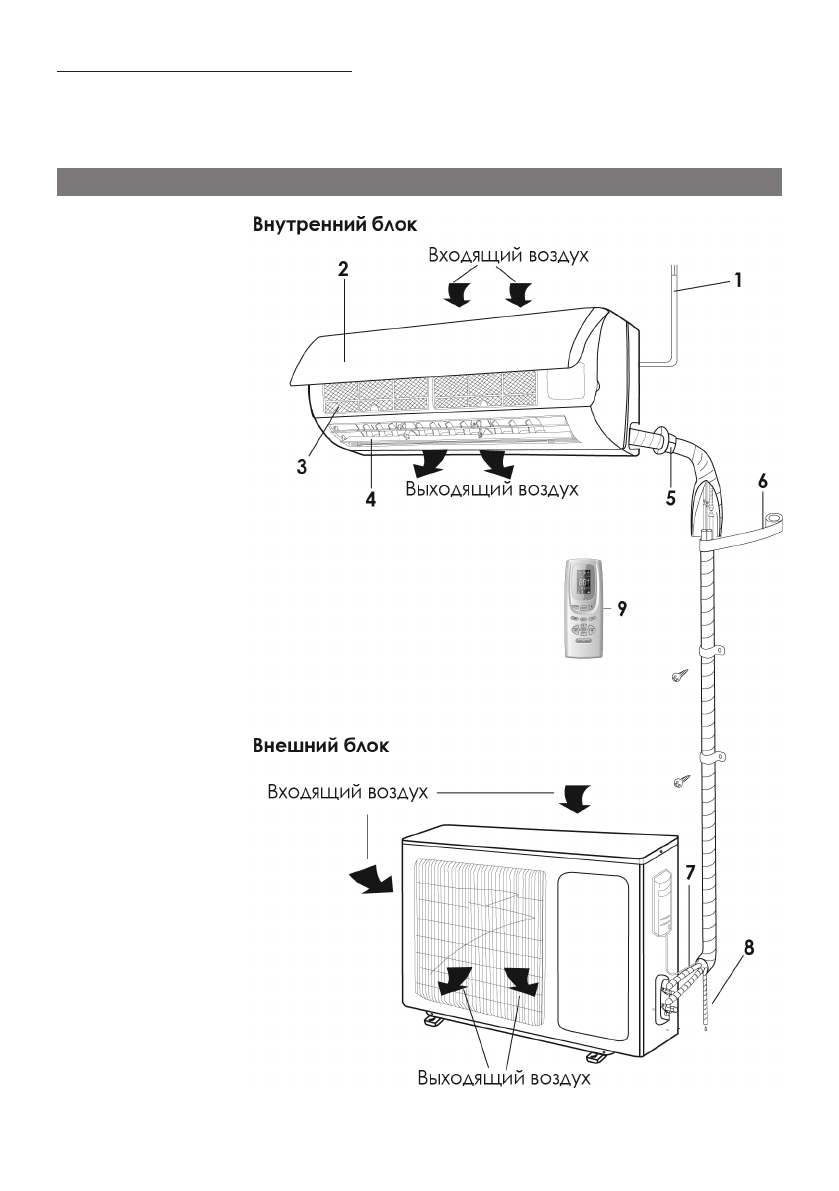 Внутренний блок

Входящий воздух

2

1

3

4

Выходящий воздух

5

6

9

Внешний блок

Входящий воздух

7

8

Выходящий воздух