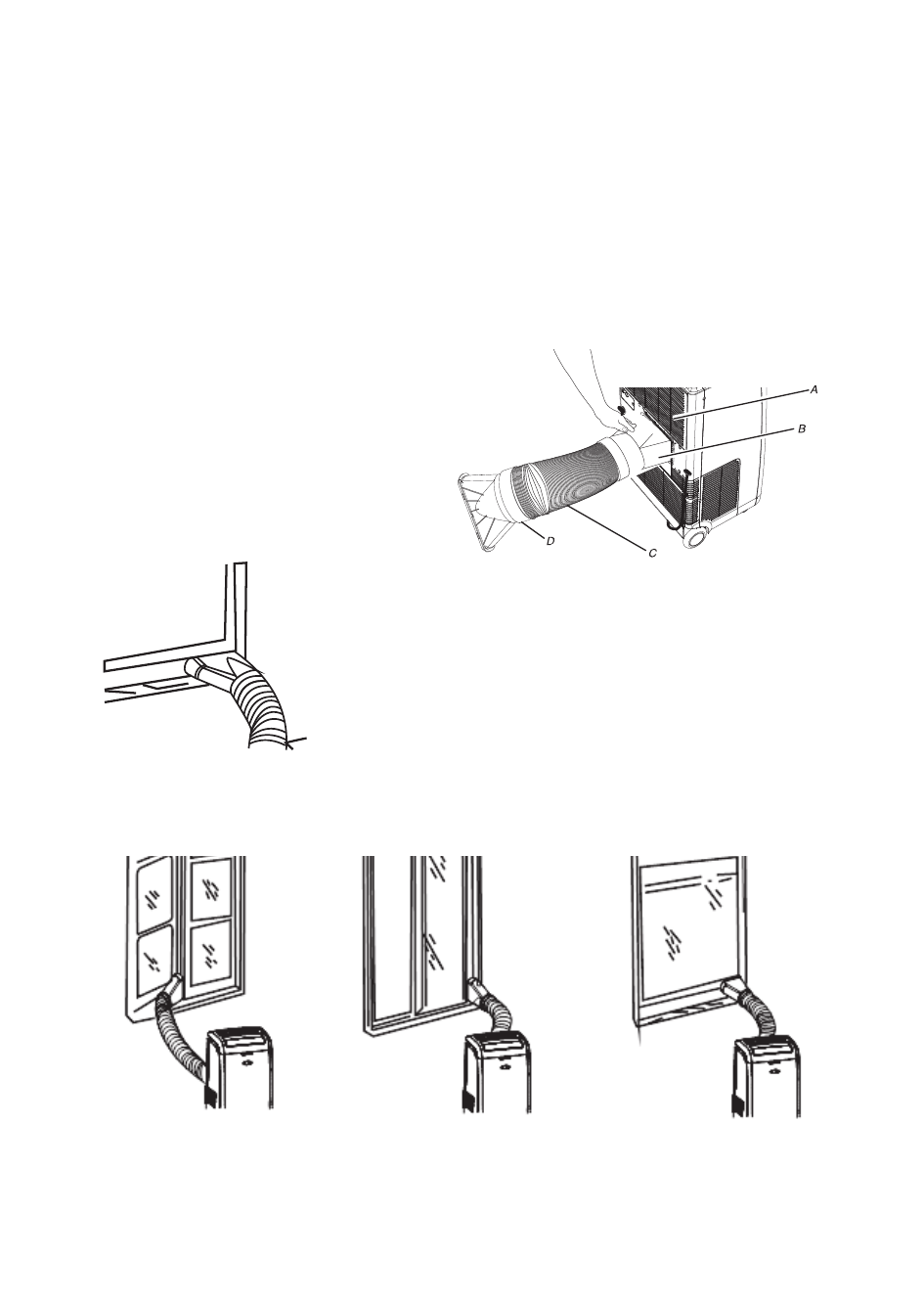 A
B
D
C