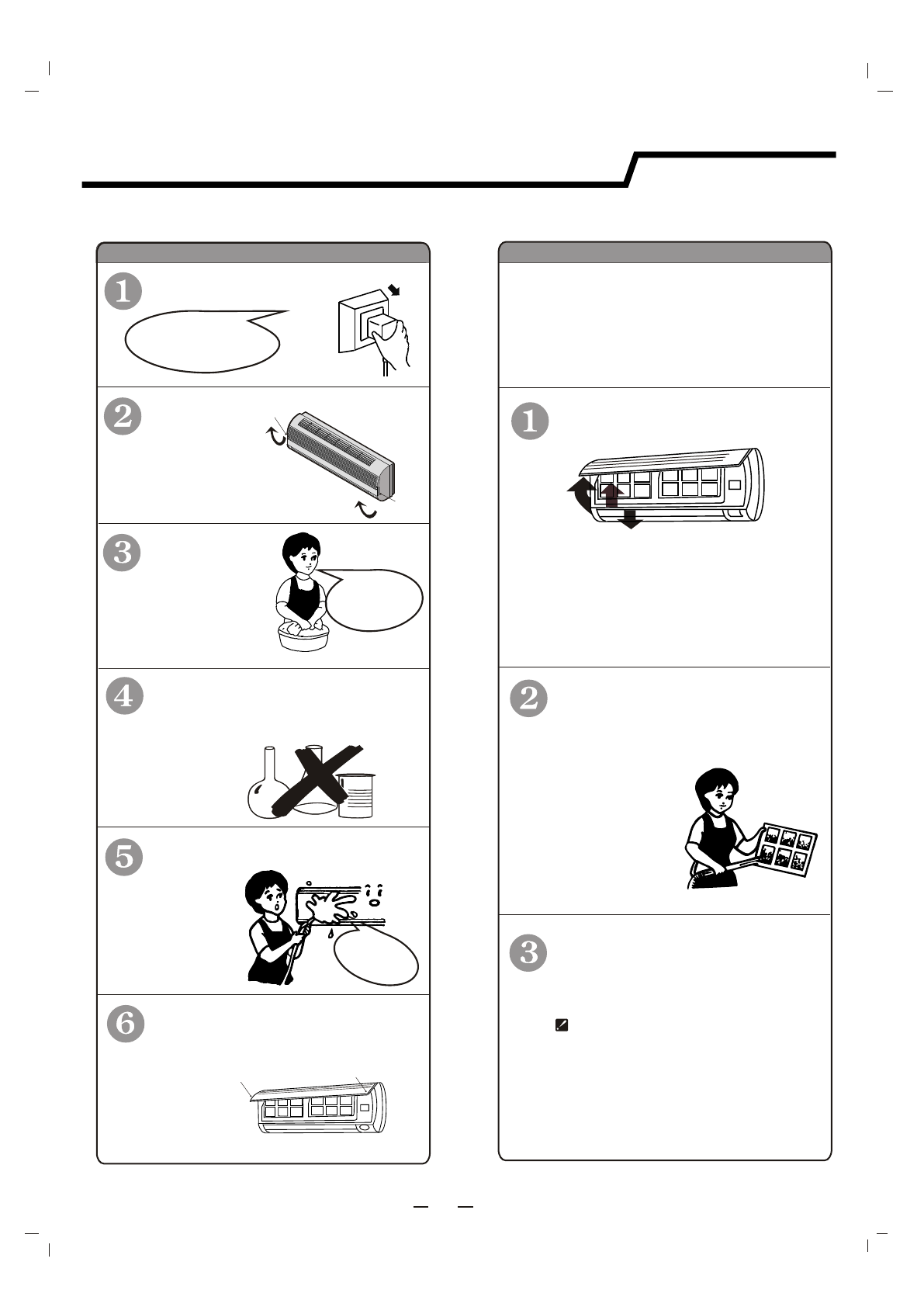 1

2

3

4

5

6

1

2

3