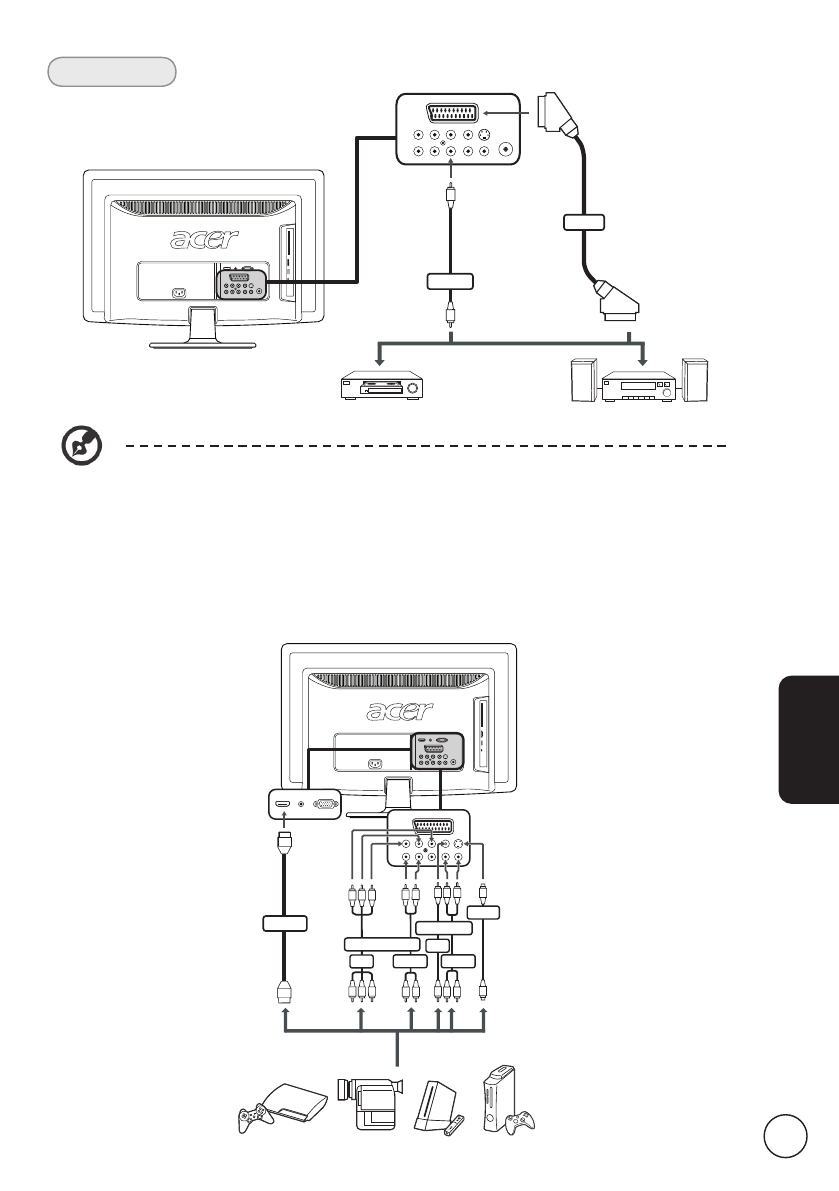 acer

acer