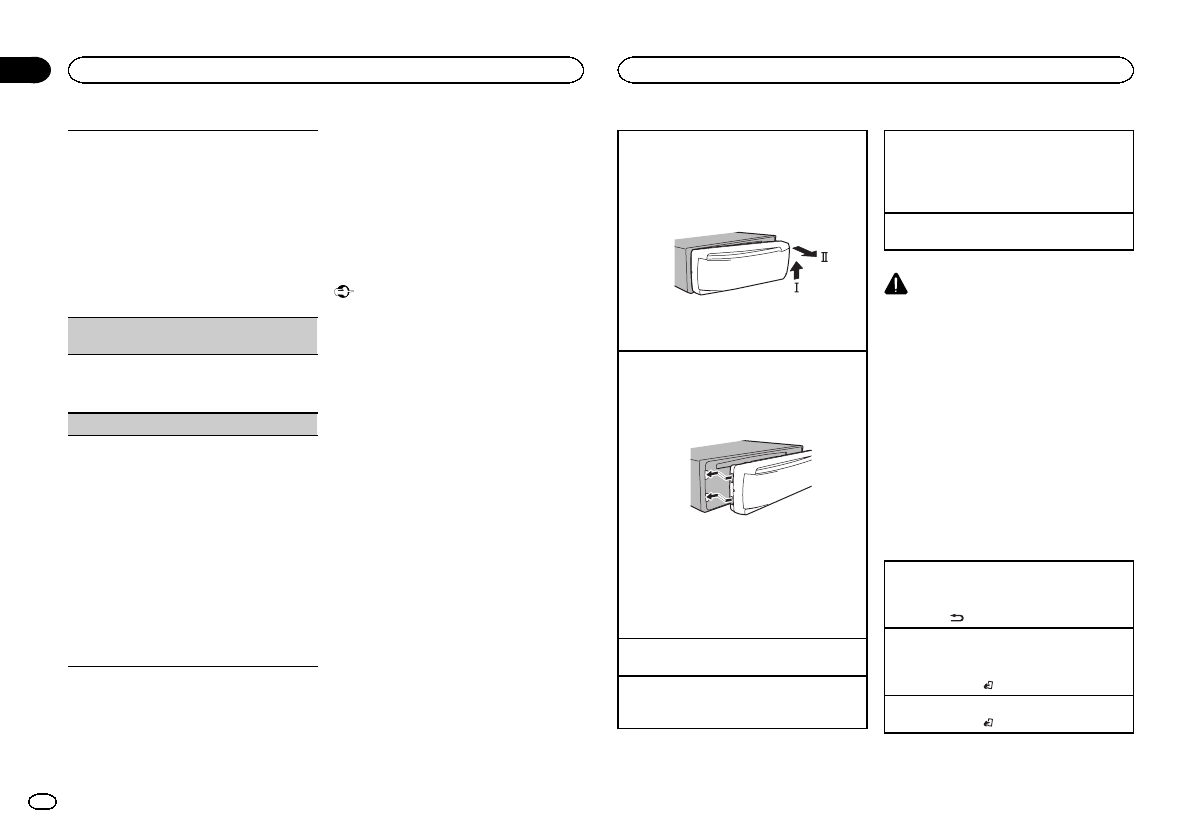 II

I