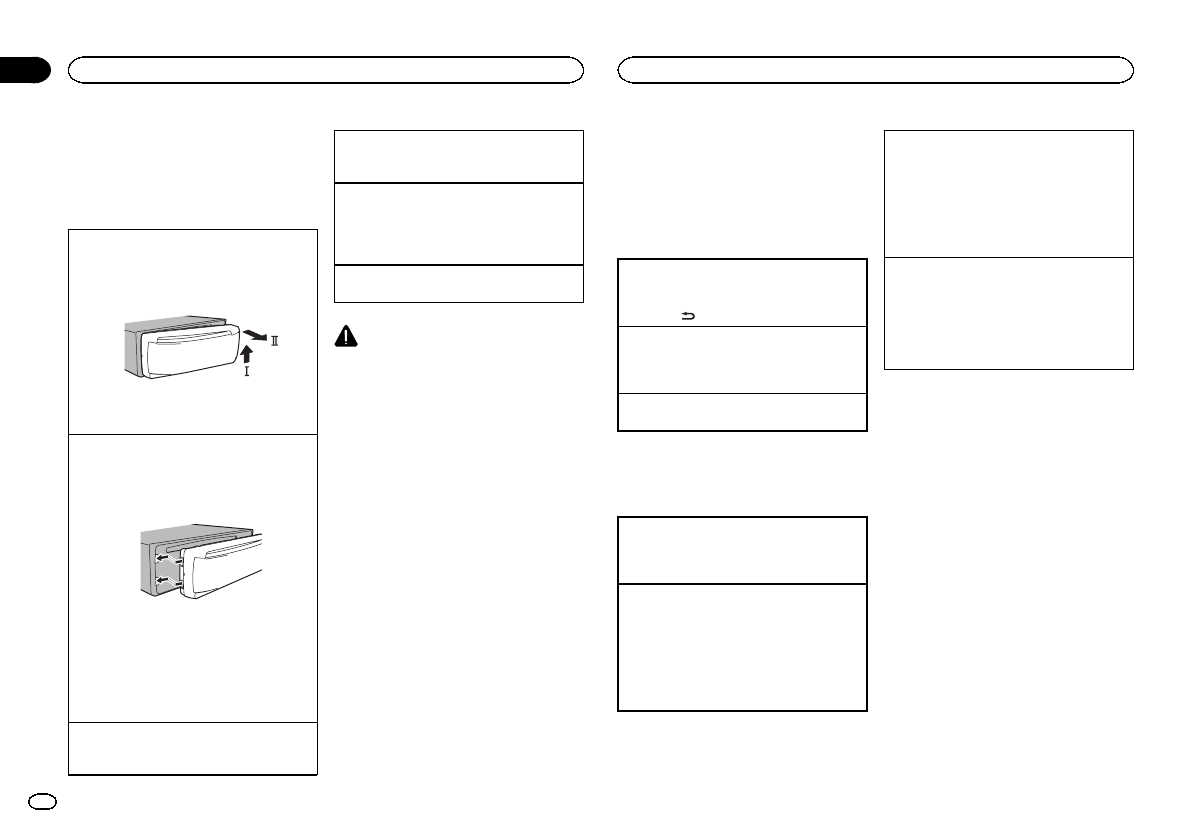 II

I