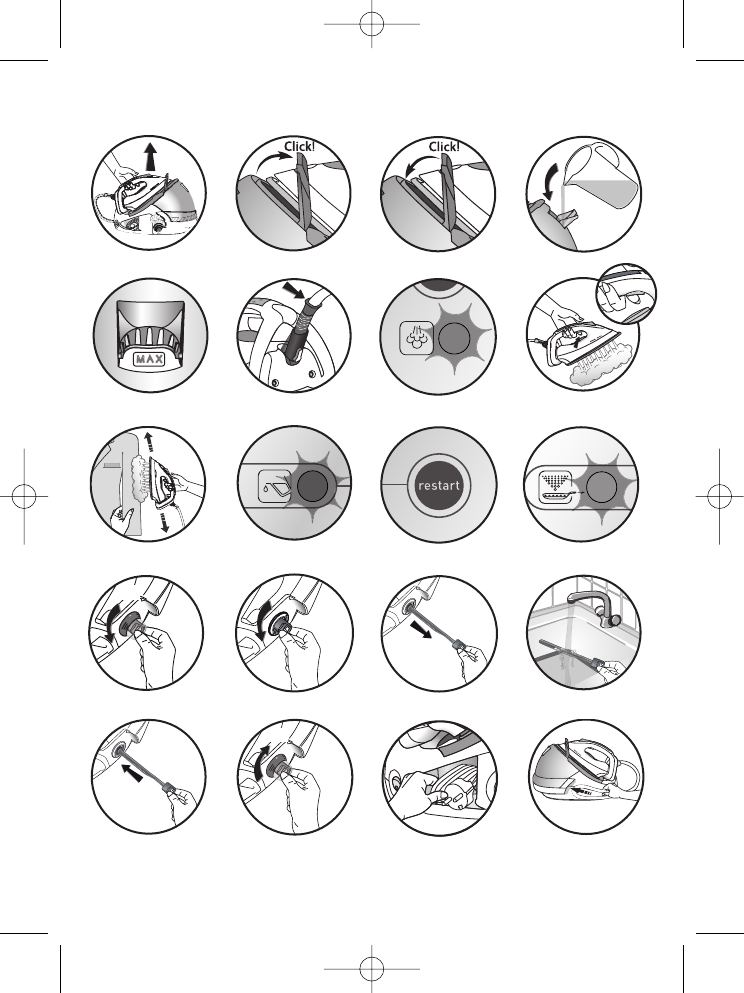 Click!

Click!

MAX

restart