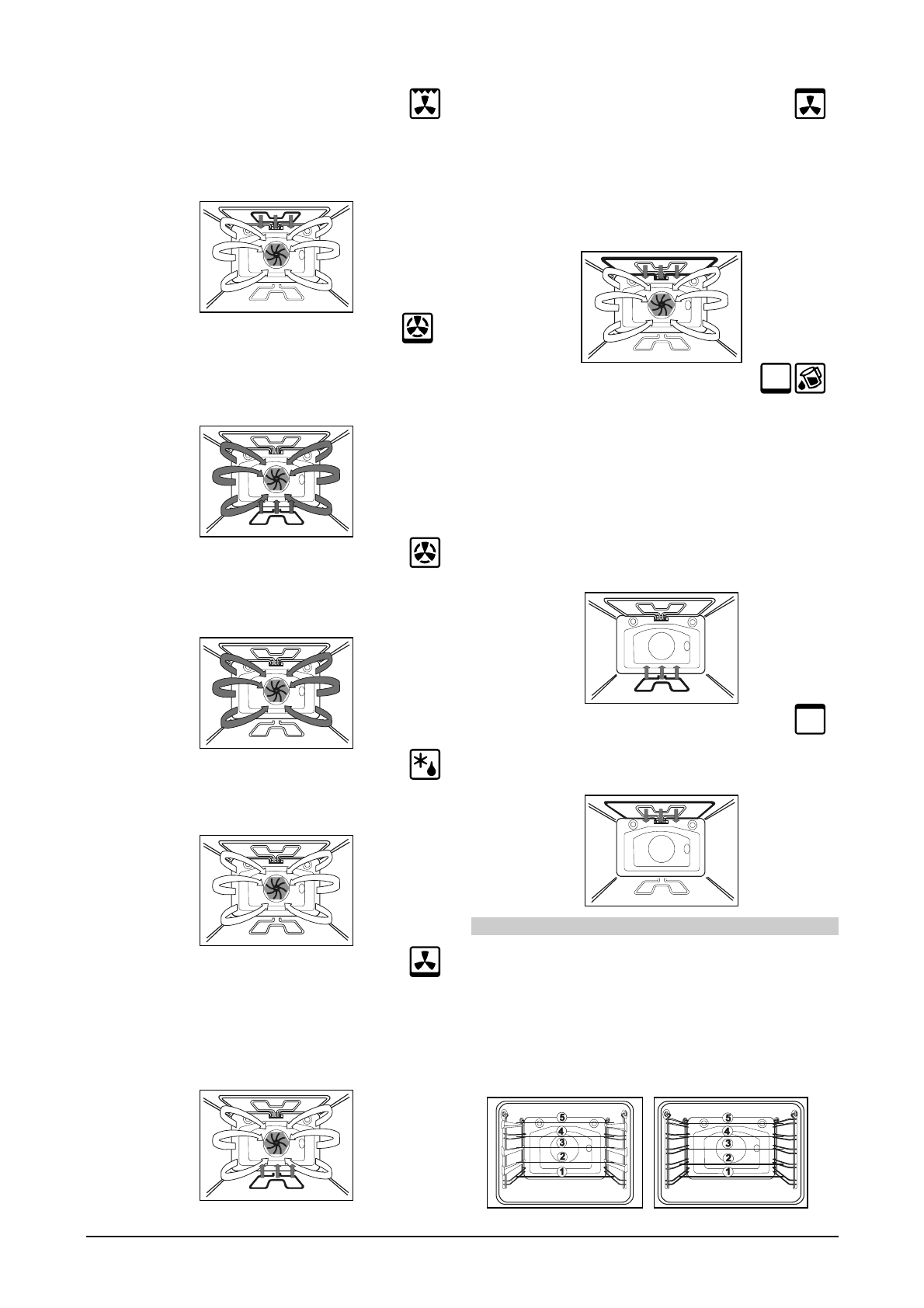 5
4
3
2
1

5
4
3
2
1