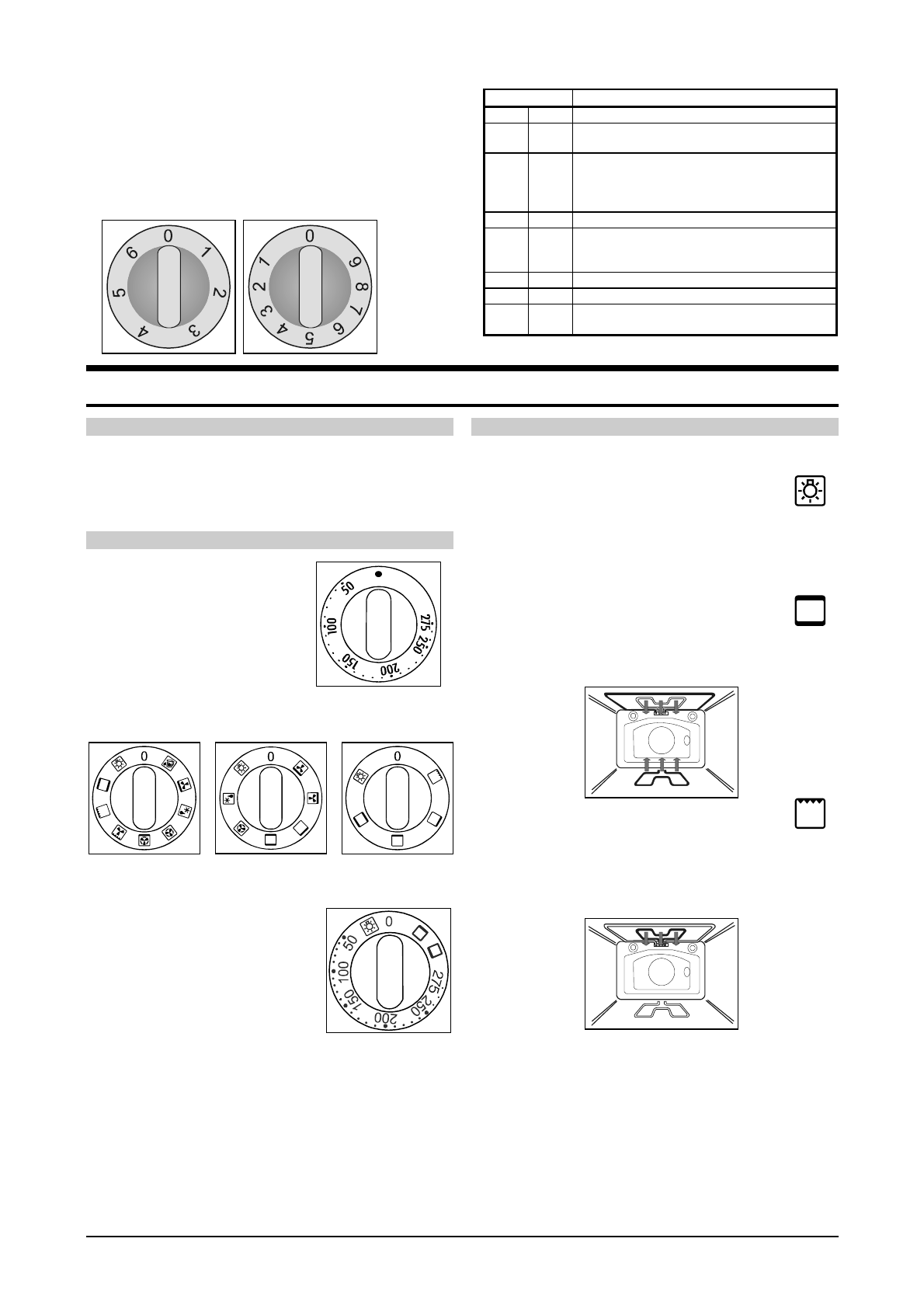 0 1 2 3 4 5 6

0 1 2 3 4 5 6 7 8 9

50 100 150 200 250 275

0

0

0

0 50 100 150 200 250 275