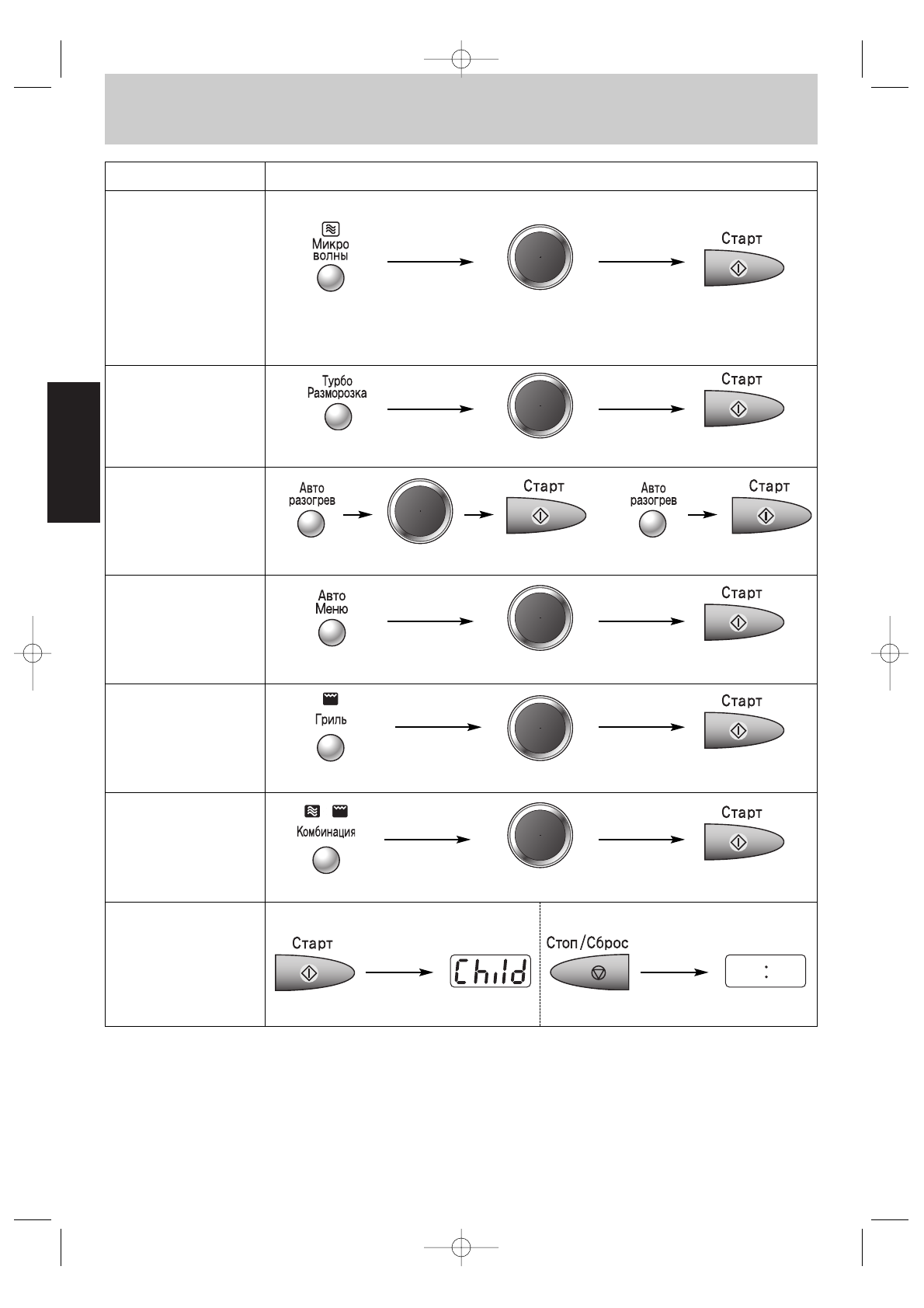 Микро волны

Старт

Турбо Разморозка

Старт

Авто разогрев

Старт

Авто разогрев

Старт

Авто Меню

Старт

Гриль

Старт

Комбинация

Старт

Старт

Child

Стоп/Сброс

: