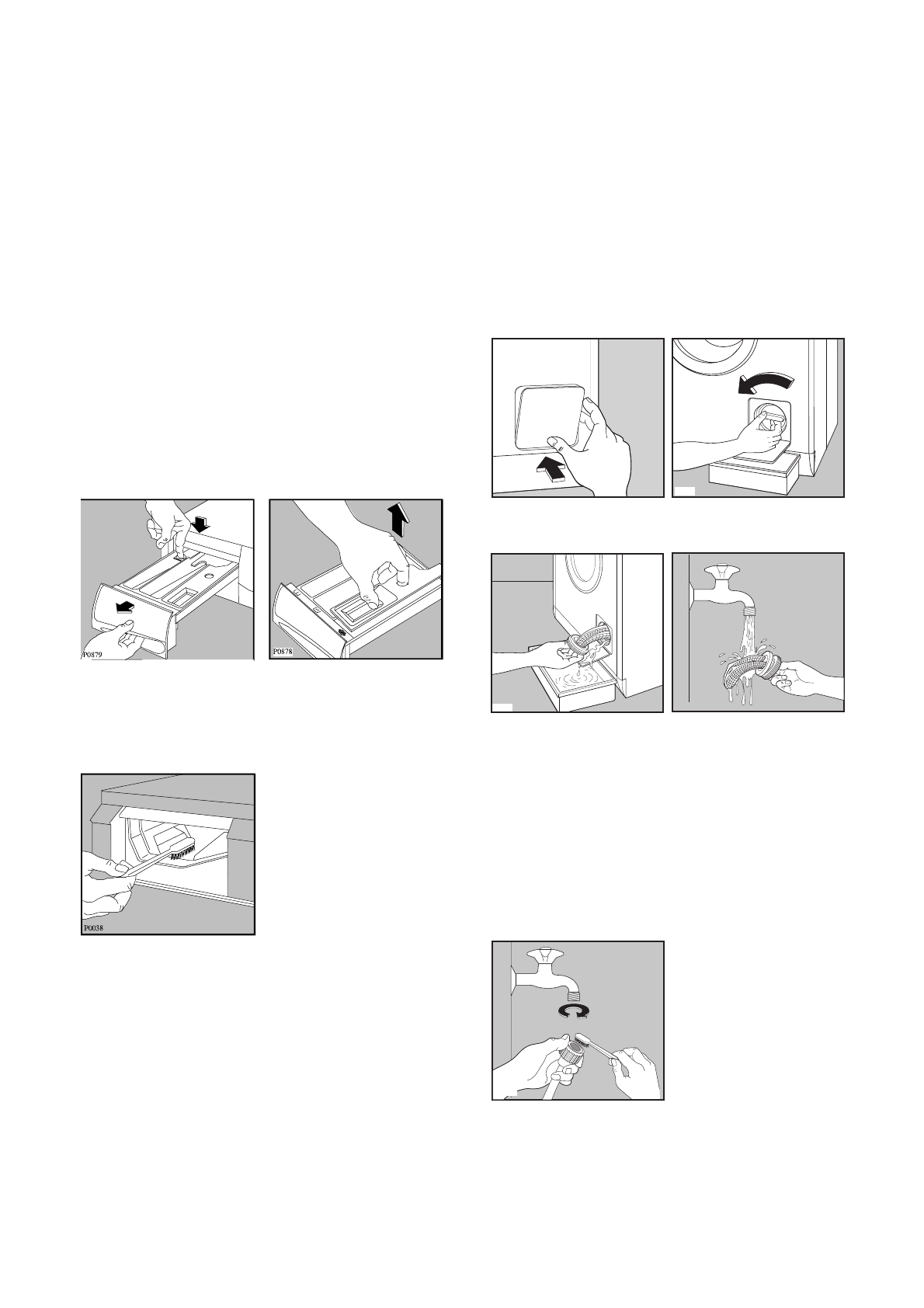 P0879

P0878

P0038