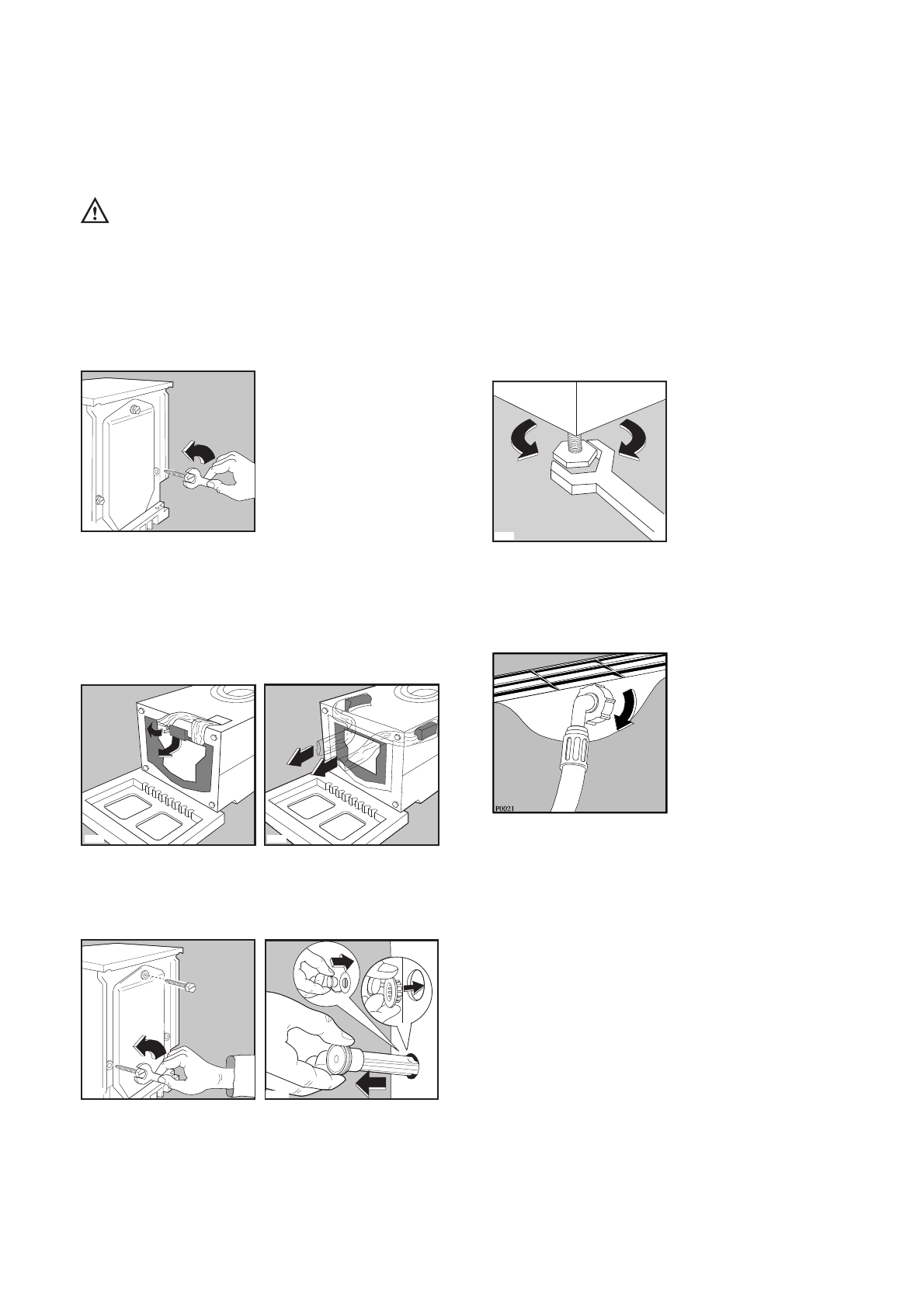 P0021