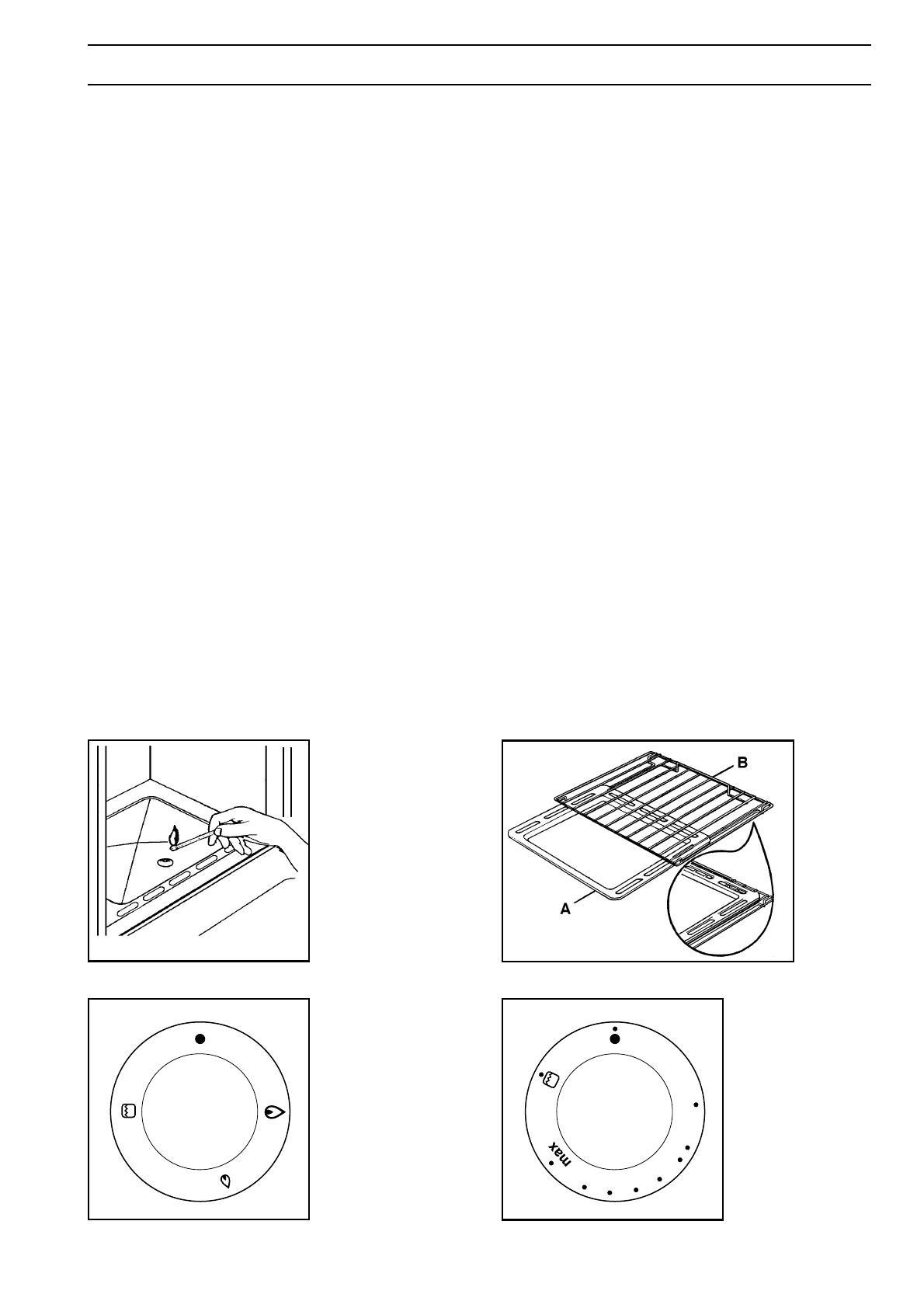 B

A

max