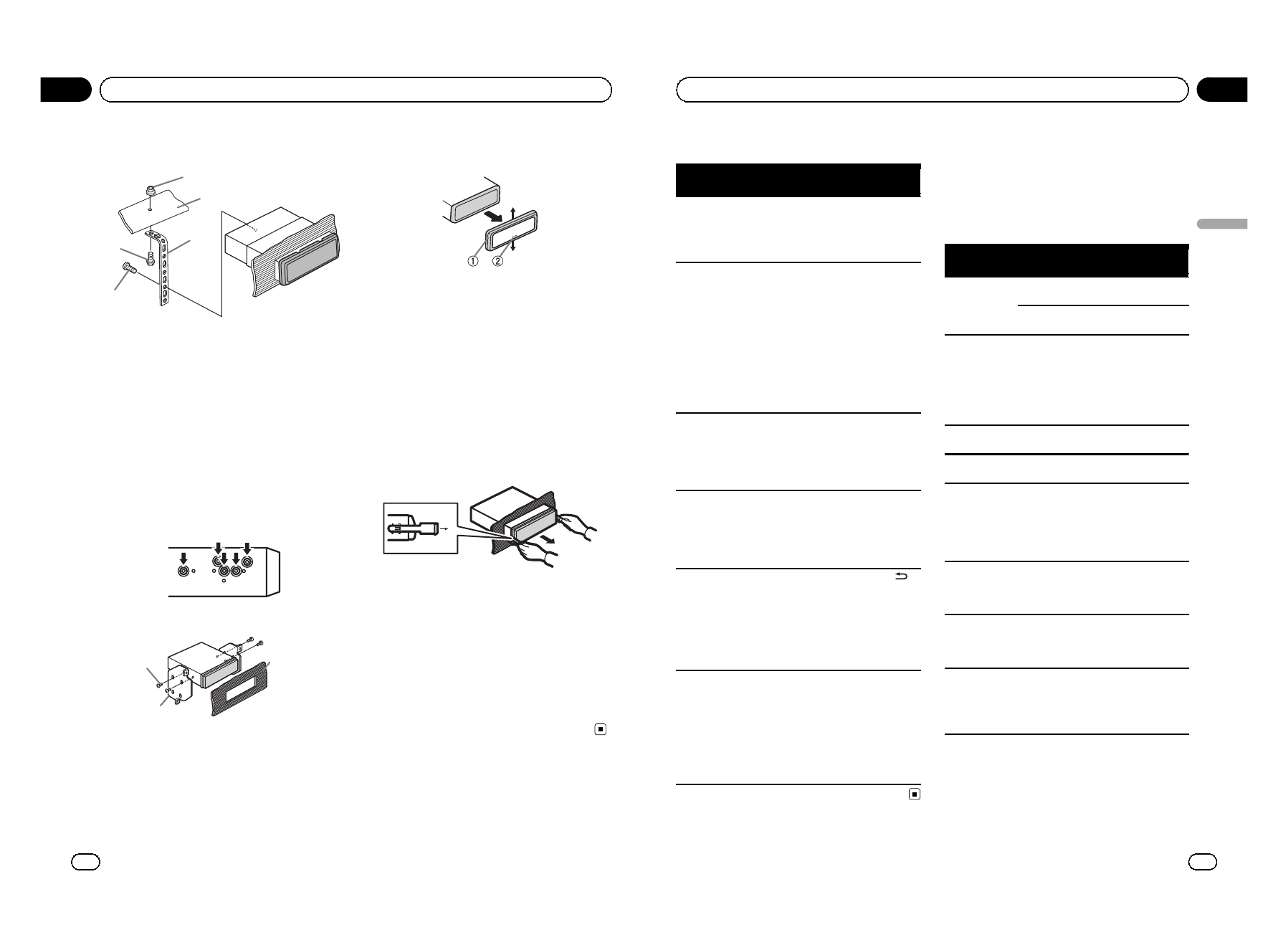 ①
②