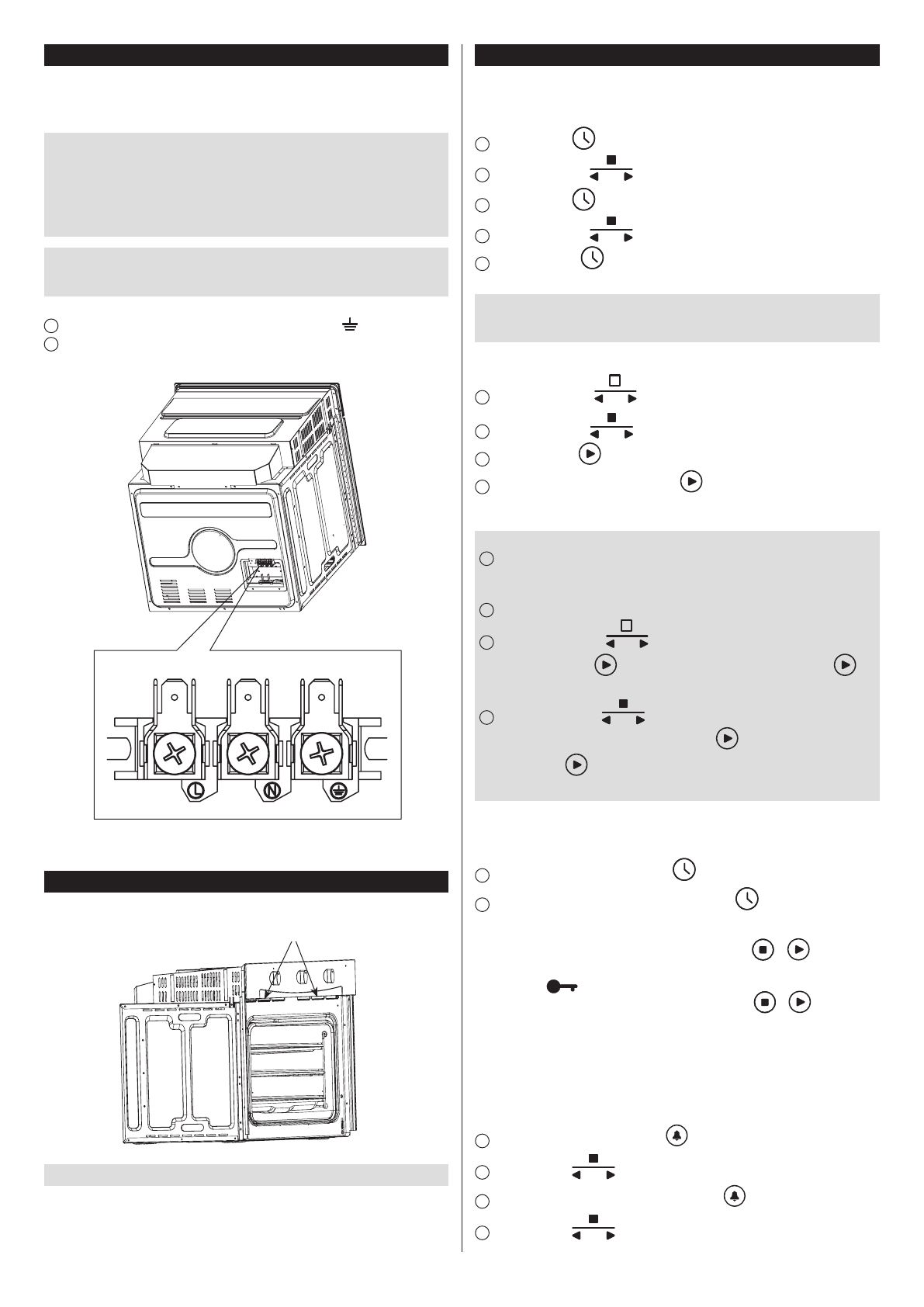 L

N