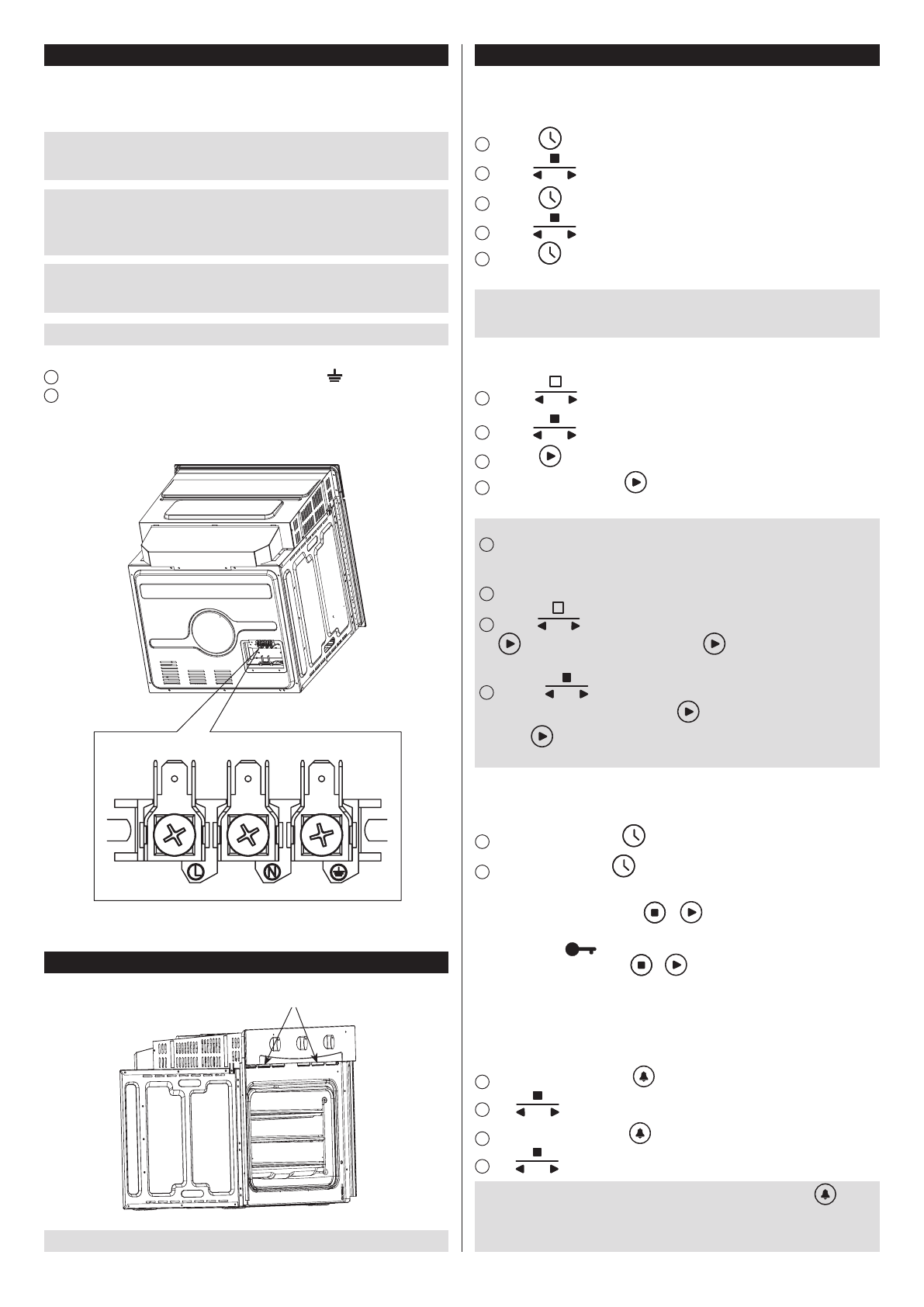 L

N