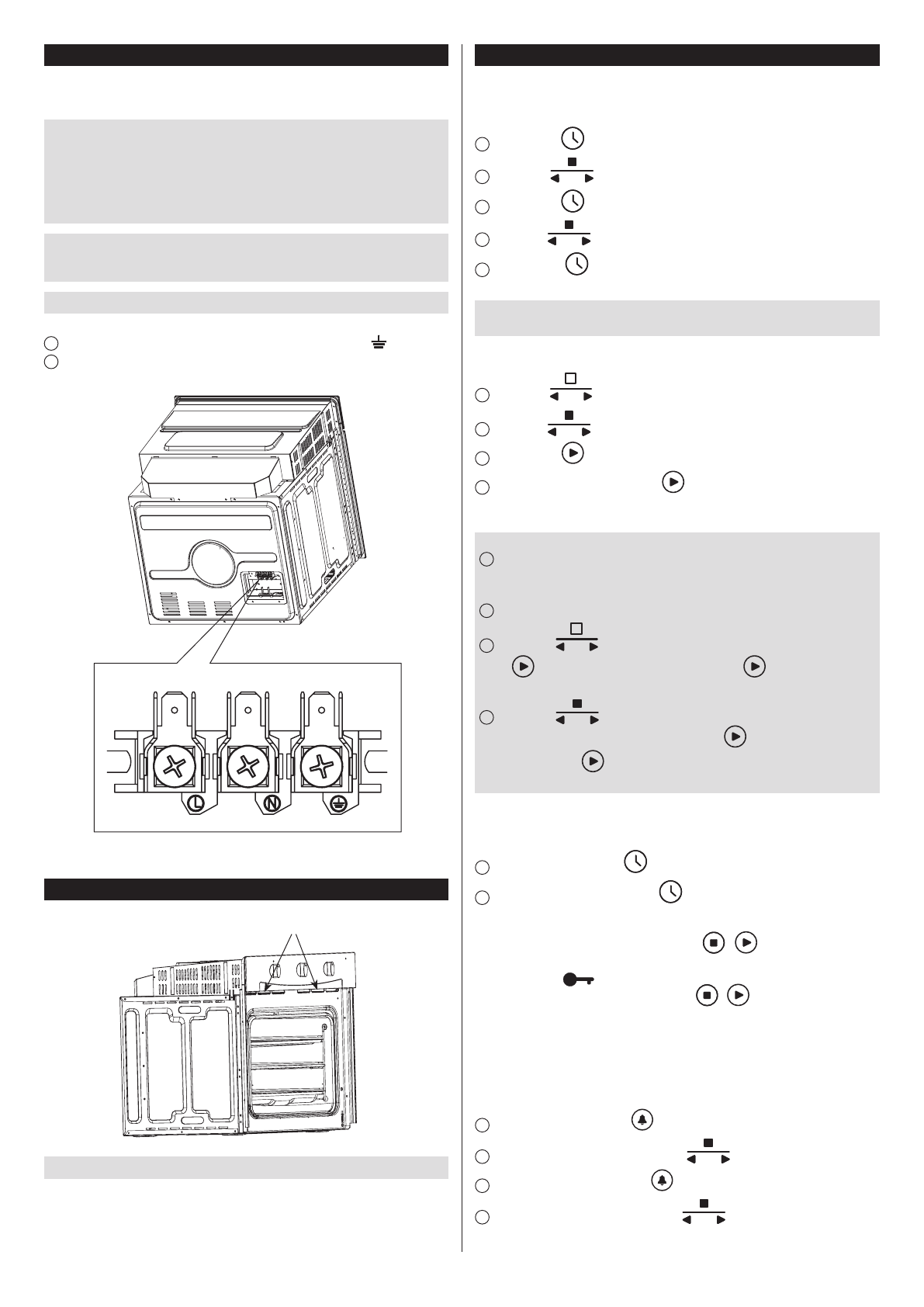 L N