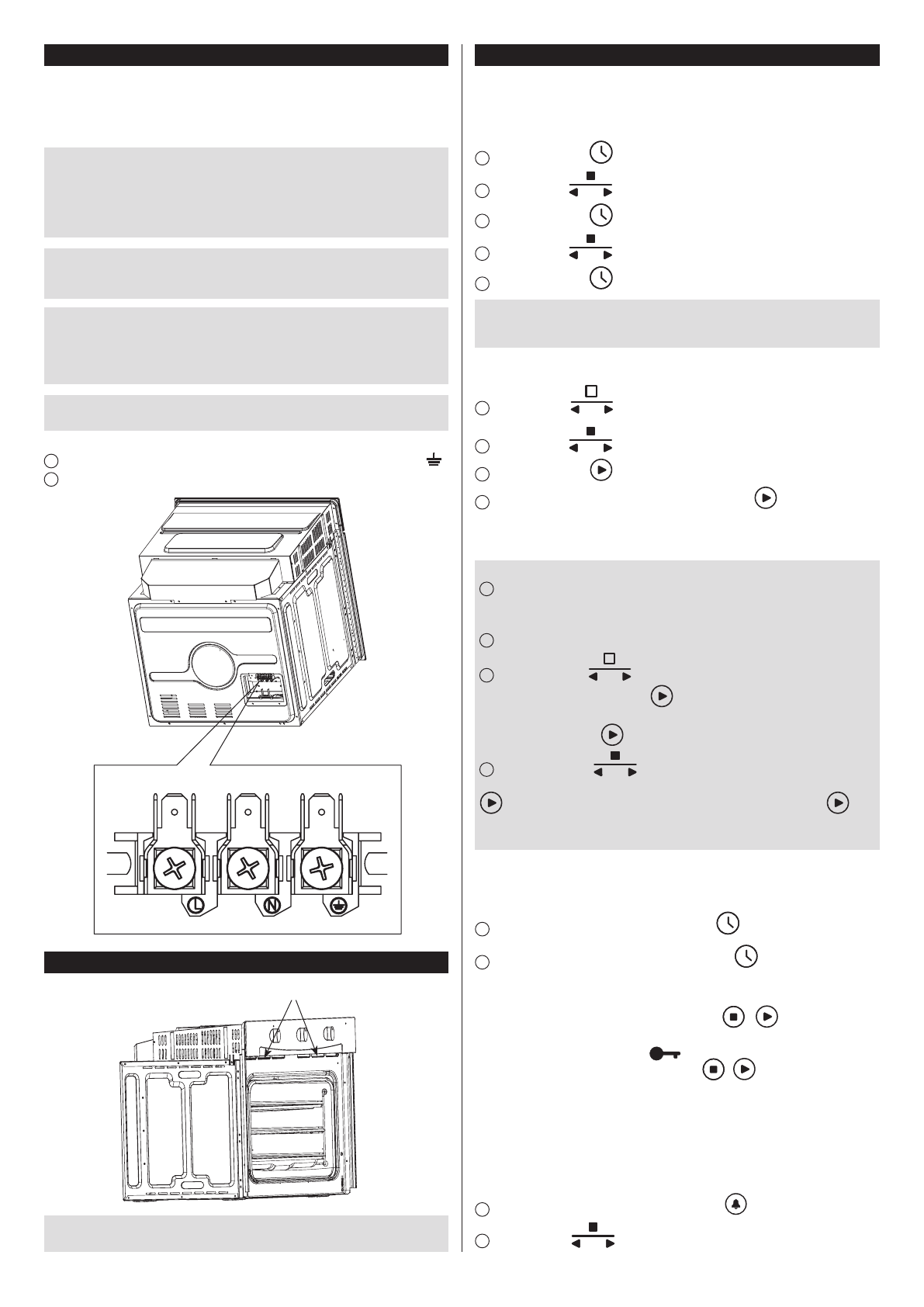 L

N