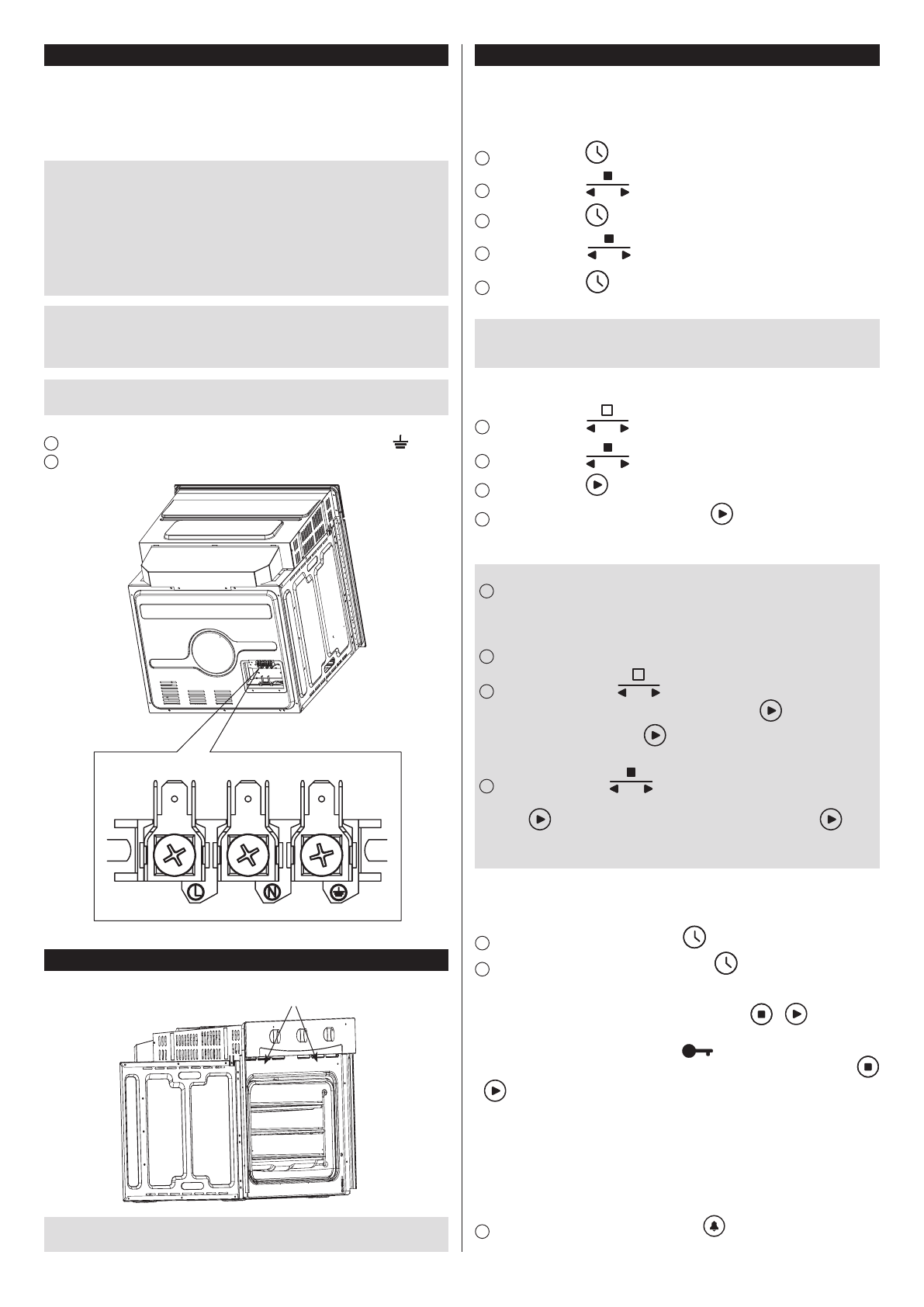 L

N