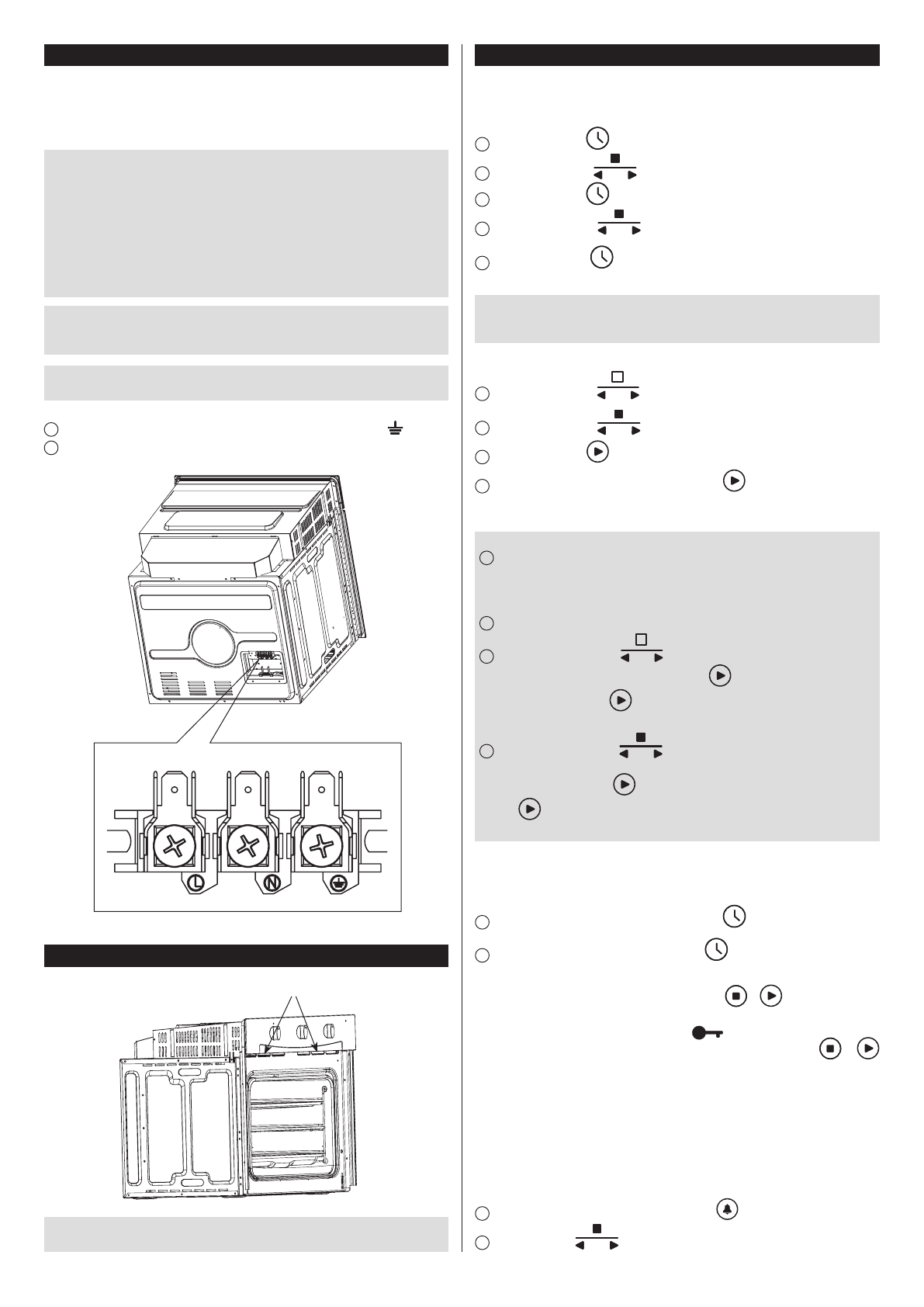 L N