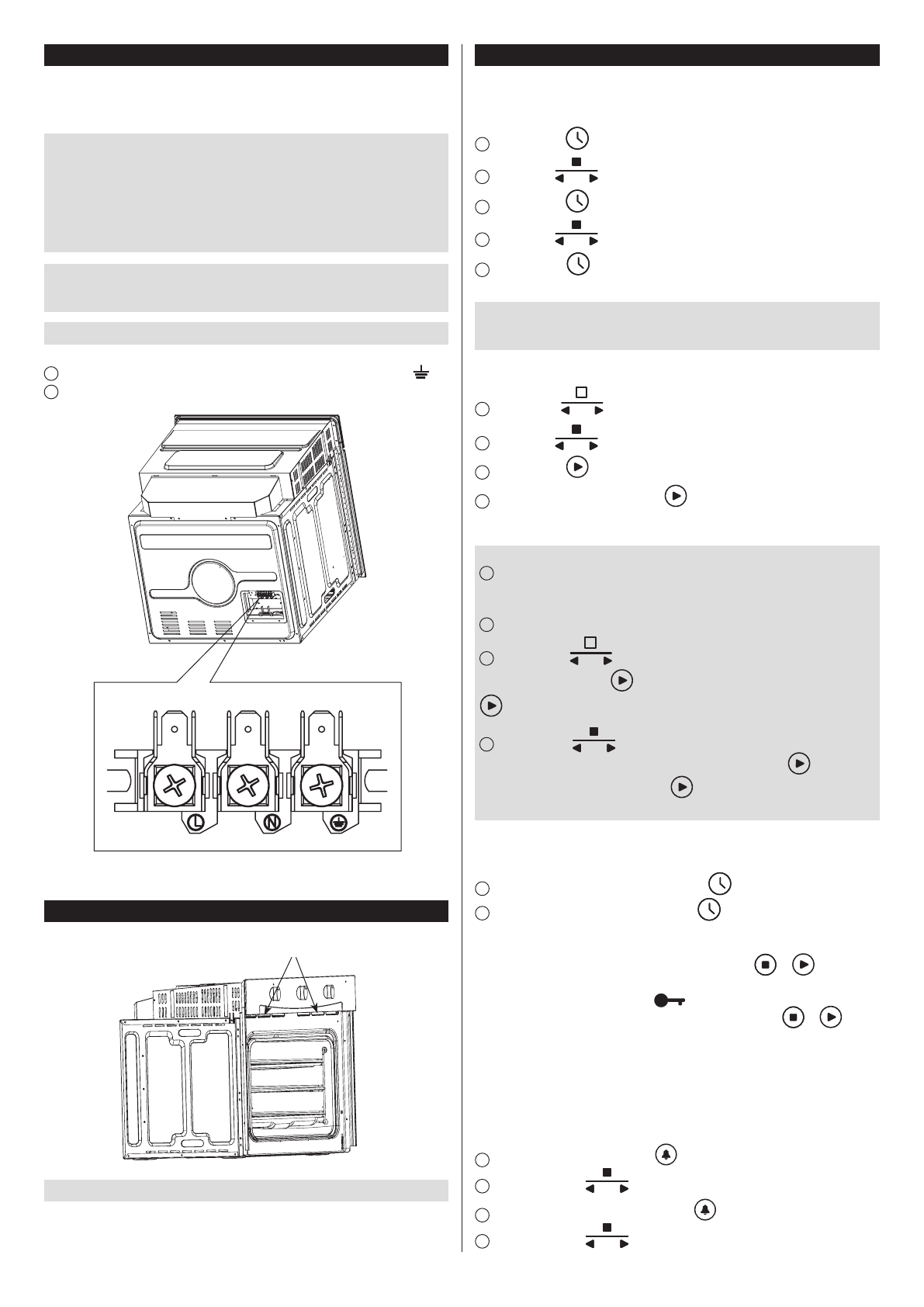 L

N