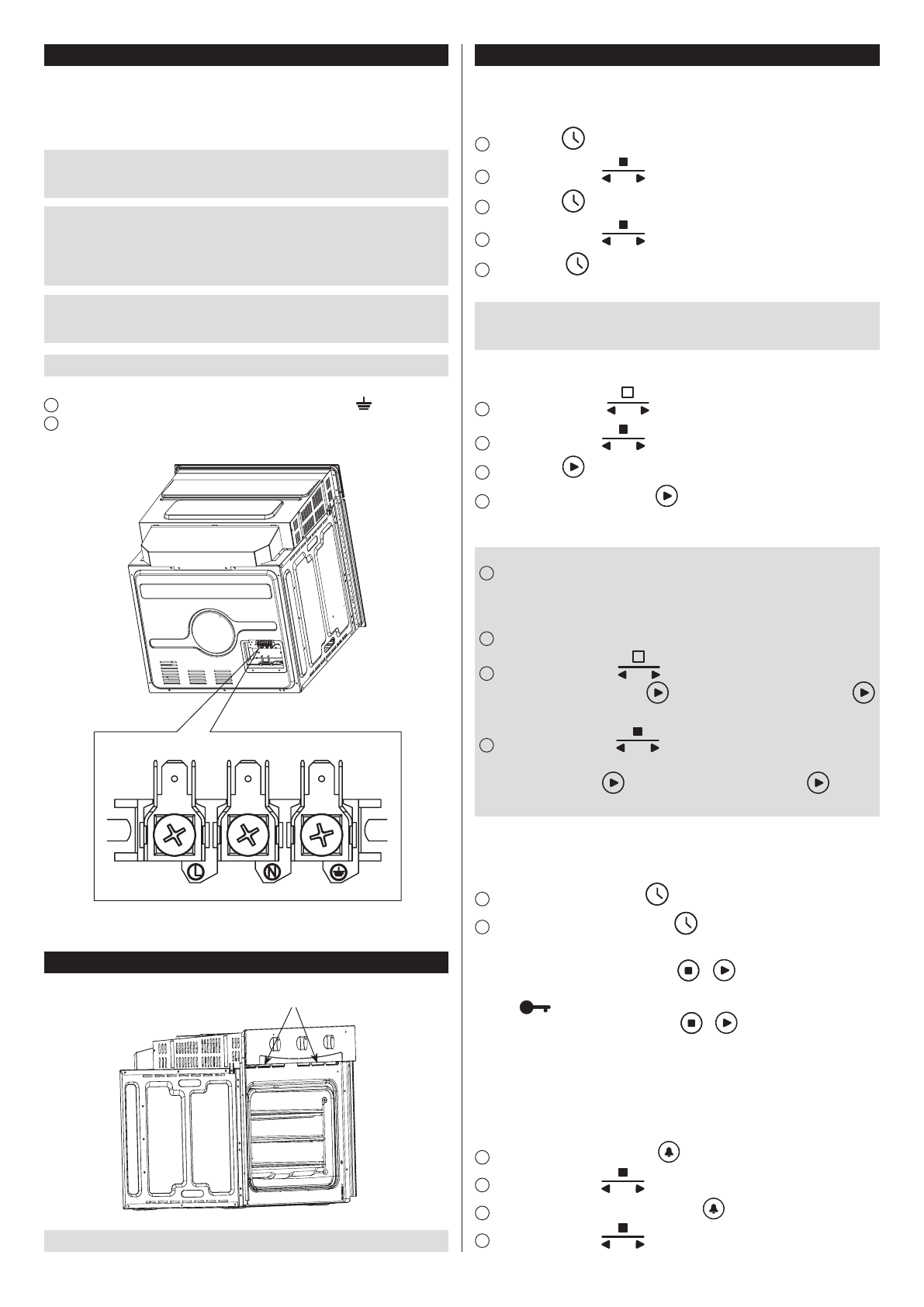 L

N