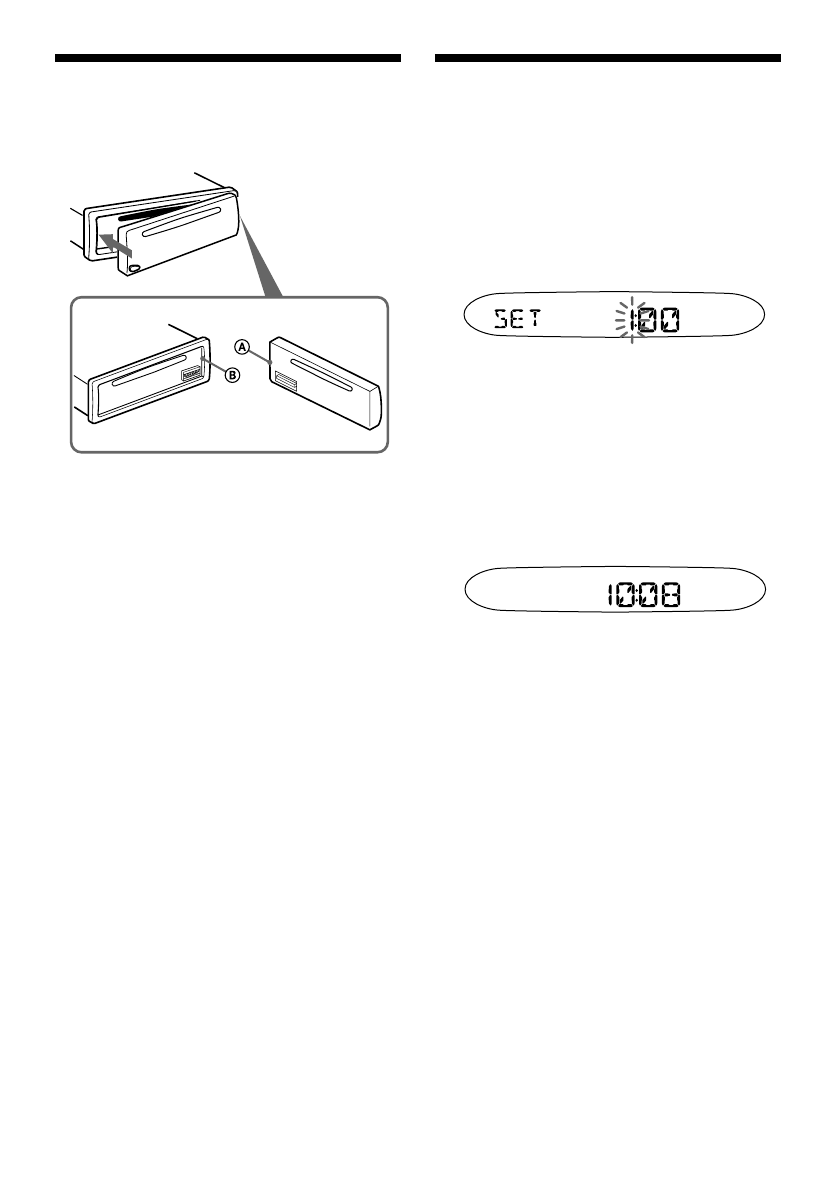 A

B

SET 1:00

10:08