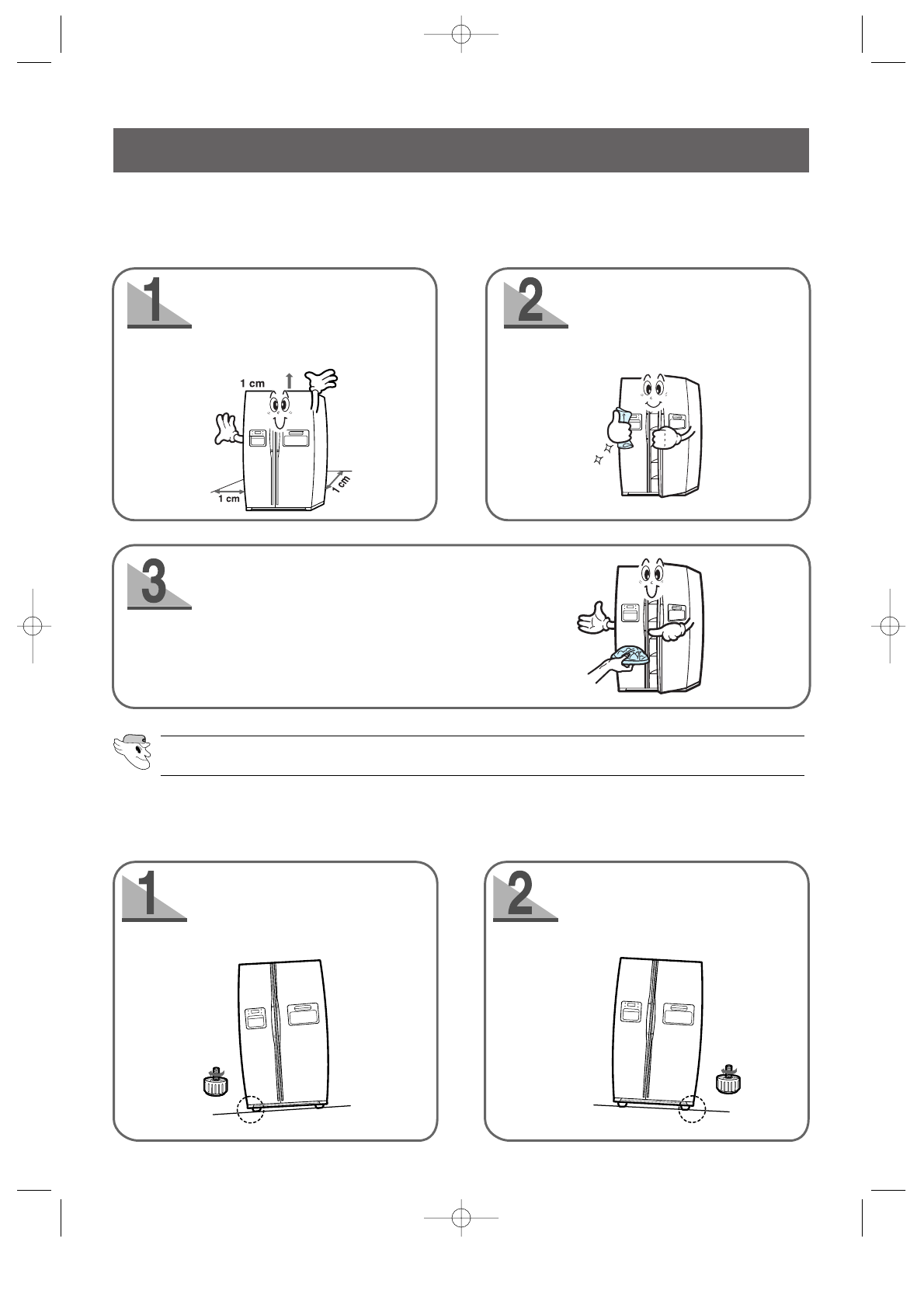 1

1 cm

1 cm

1 cm

2

3

1

2