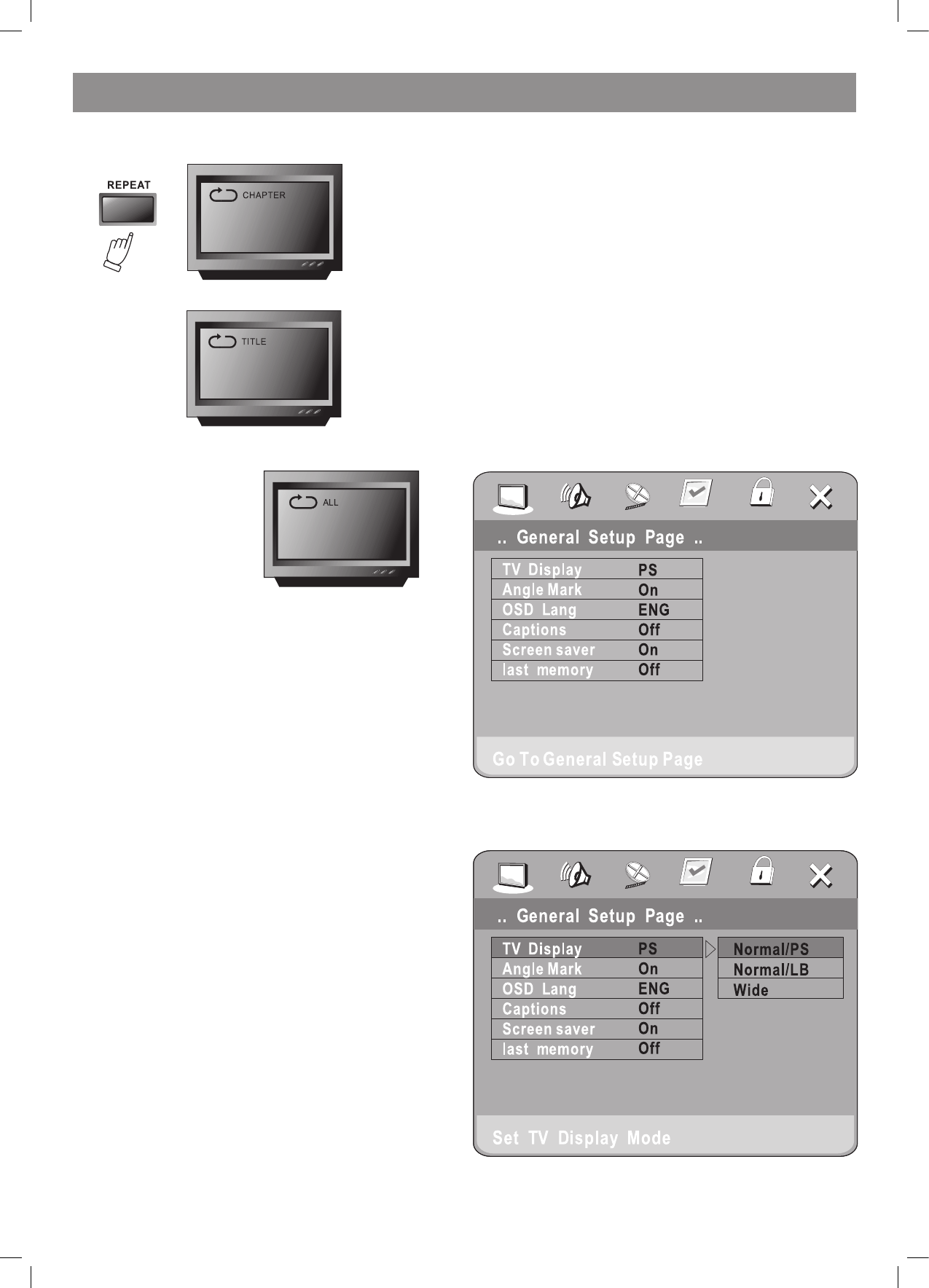 REPEAT

CHAPTER

TITLE

ALL

.. General Setup Page ..

| TV Display | PS |
|---|---|
| Angle Mark | On |
| OSD Lang | ENG |
| Captions | Off |
| Screen saver | On |
| last memory | Off |

Go To General Setup Page

.. General Setup Page ..

| TV Display | PS |
|---|---|
| Angle Mark | On |
| OSD Lang | ENG |
| Captions | Off |
| Screen saver | On |
| last memory | Off |

Normal/PS
Normal/LB
Wide

Set TV Display Mode