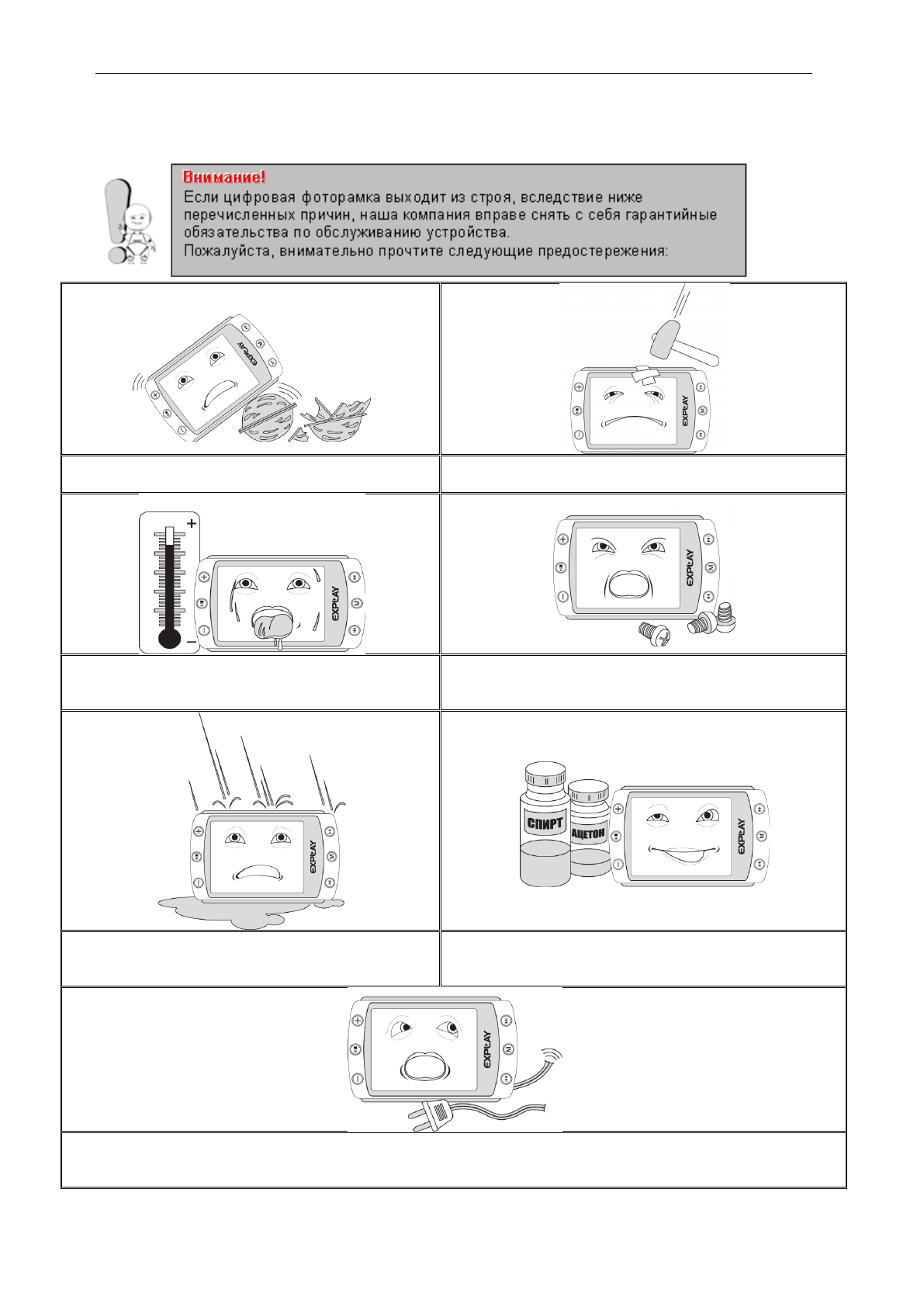 Внимание!
Если цифровая фоторамка выходит из строя, вследствие ниже перечисленных причин, наша компания вправе снять с себя гарантийные обязательства по обслуживанию устройства.
Пожалуйста, внимательно прочтите следующие предостережения:

EXPLAY

EXPLAY

EXPLAY

EXPLAY

EXPLAY

СПИРТ
АЦЕТОН
EXPLAY

EXPLAY