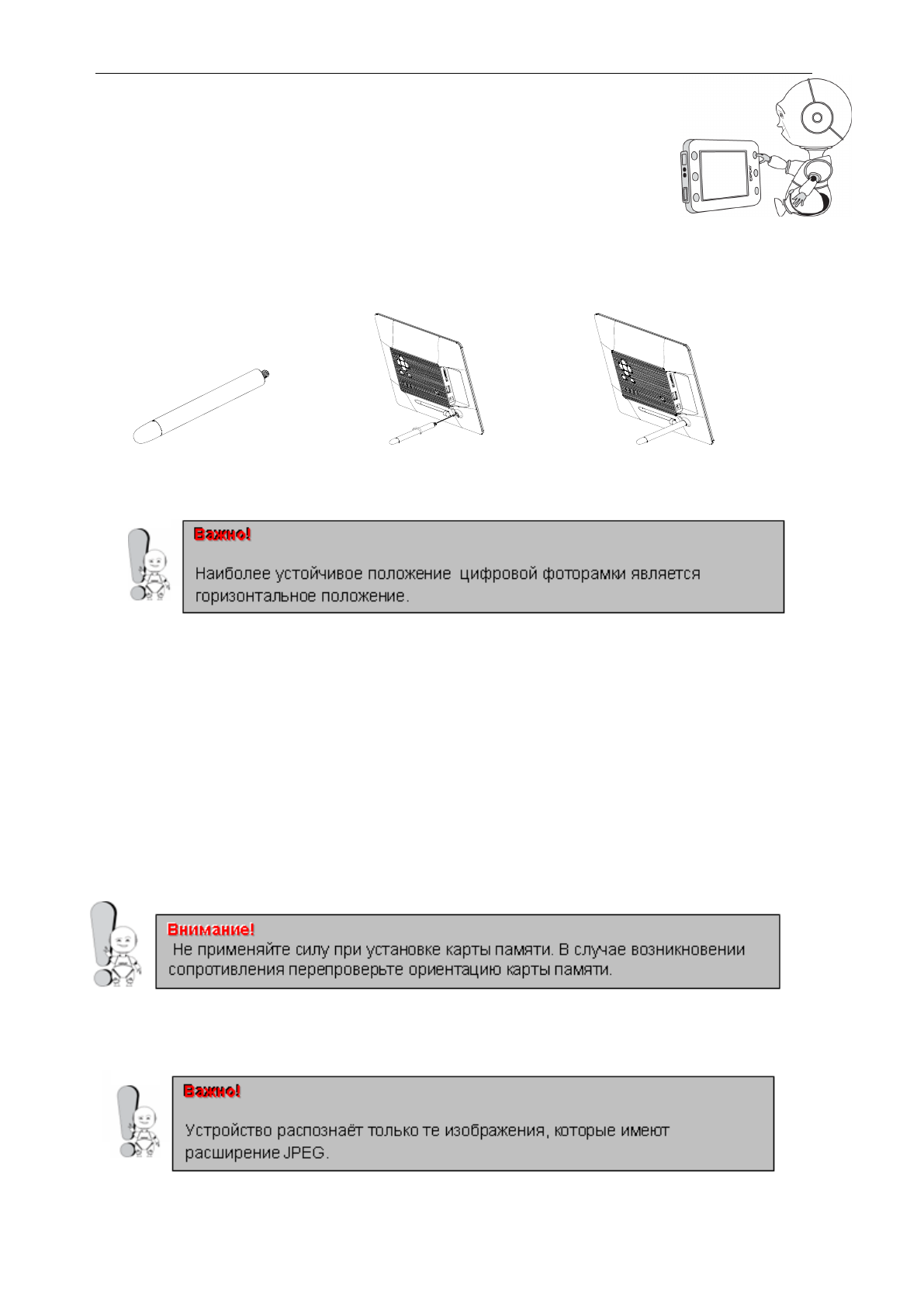 Важно!

Наиболее устойчивое положение цифровой фоторамки является горизонтальное положение.

Внимание!
Не применяйте силу при установке карты памяти. В случае возникновении сопротивления перепроверьте ориентацию карты памяти.

Важно!

Устройство распознаёт только те изображения, которые имеют расширение JPEG.