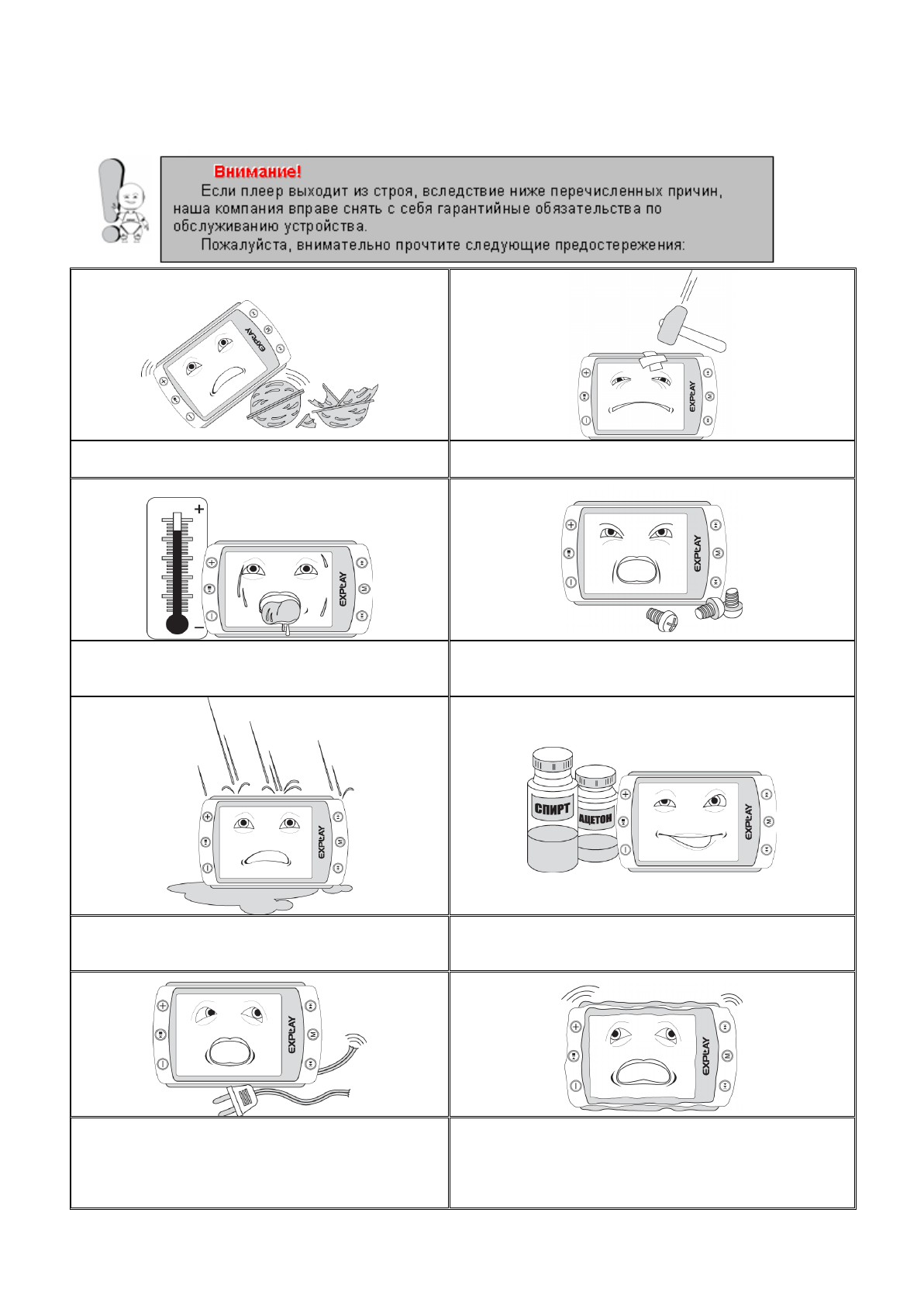 Внимание!

Если плеер выходит из строя, вследствие ниже перечисленных причин, наша компания вправе снять с себя гарантийные обязательства по обслуживанию устройства.

Пожалуйста, внимательно прочтите следующие предостережения:

EXPLAY

EXPLAY

EXPLAY

EXPLAY

EXPLAY

СПИРТ

АЦЕТОН

EXPLAY

EXPLAY

EXPLAY