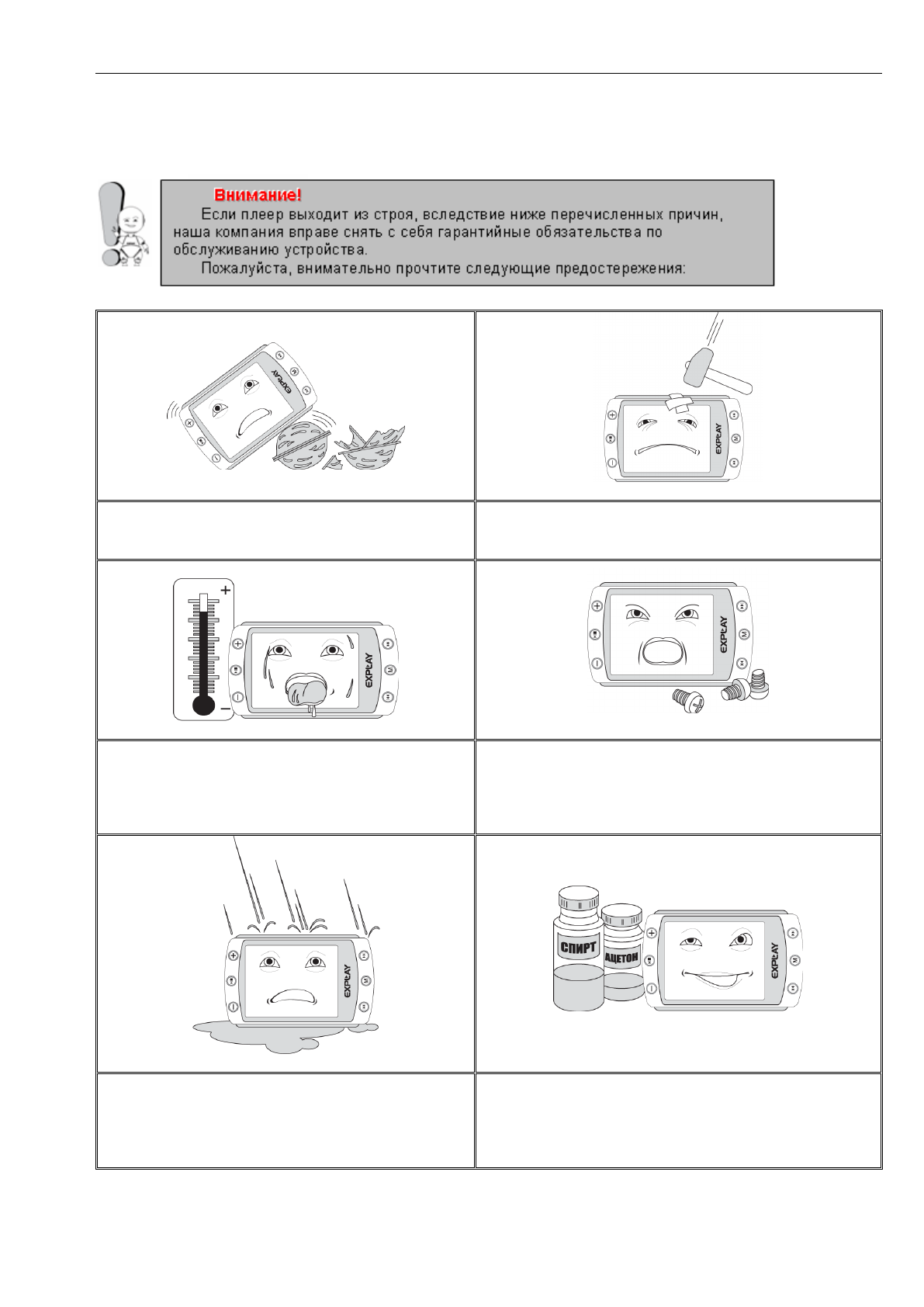 Внимание!

Если плеер выходит из строя, вследствие ниже перечисленных причин, наша компания вправе снять с себя гарантийные обязательства по обслуживанию устройства.

Пожалуйста, внимательно прочтите следующие предостережения:

EXPLAY

EXPLAY

EXPLAY

EXPLAY

EXPLAY

СПИРТ

АЦЕТОН

EXPLAY