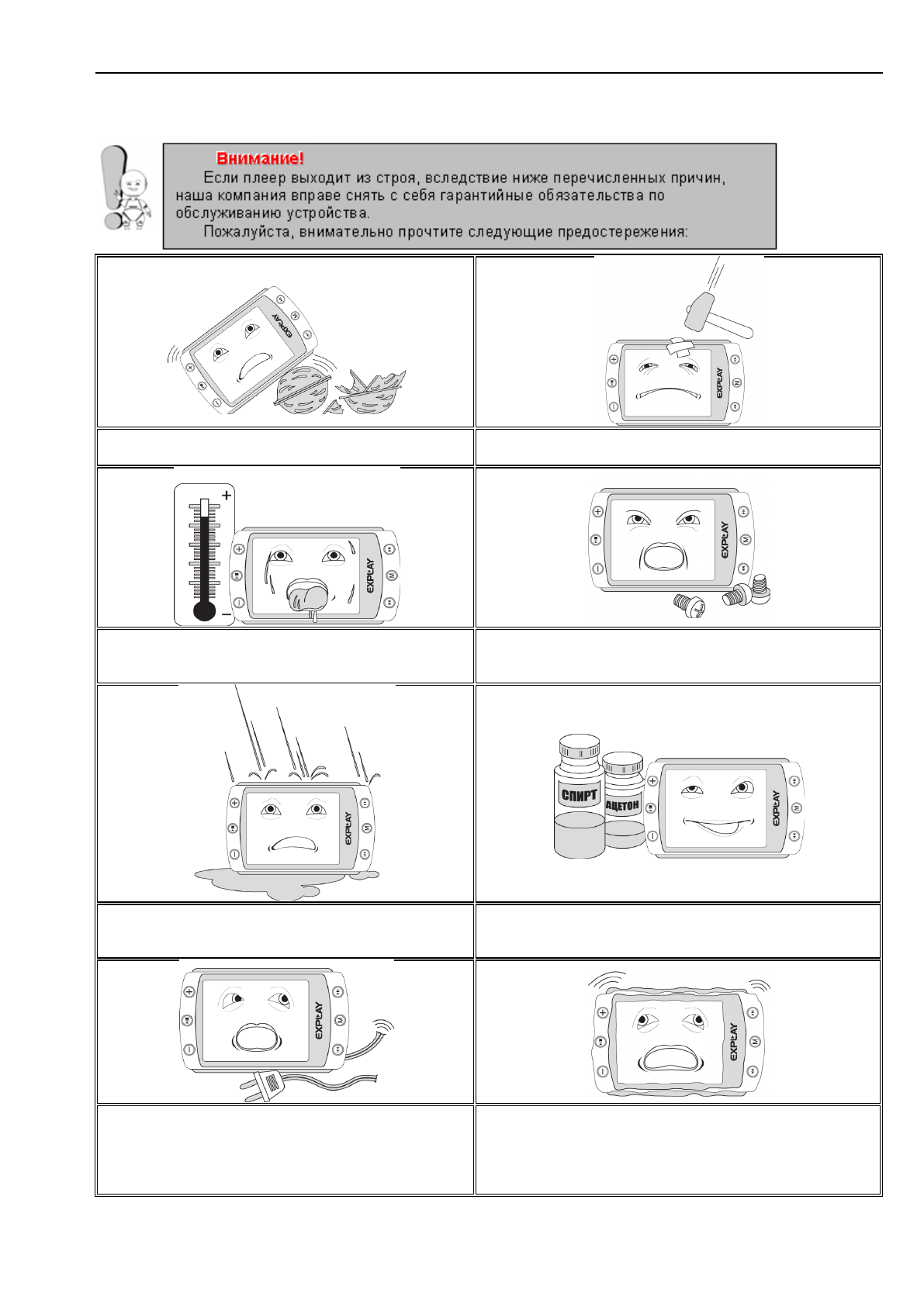 Внимание!

Если плеер выходит из строя, вследствие ниже перечисленных причин, наша компания вправе снять с себя гарантийные обязательства по обслуживанию устройства.

Пожалуйста, внимательно прочтите следующие предостережения:

EXPLAY

EXPLAY

EXPLAY

EXPLAY

EXPLAY

СПИРТ

АЦЕТОН

EXPLAY

EXPLAY

EXPLAY