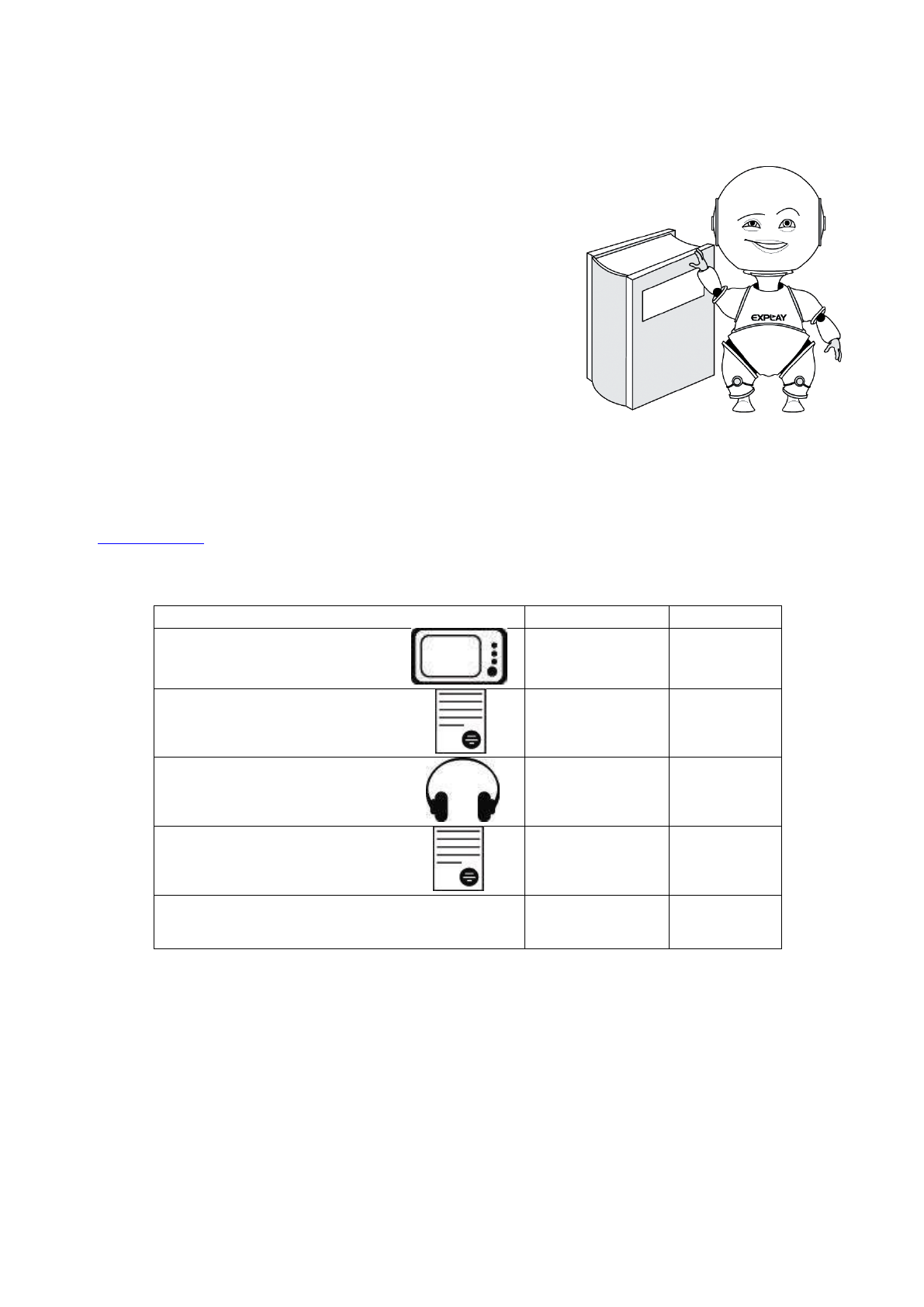 EXPLAY