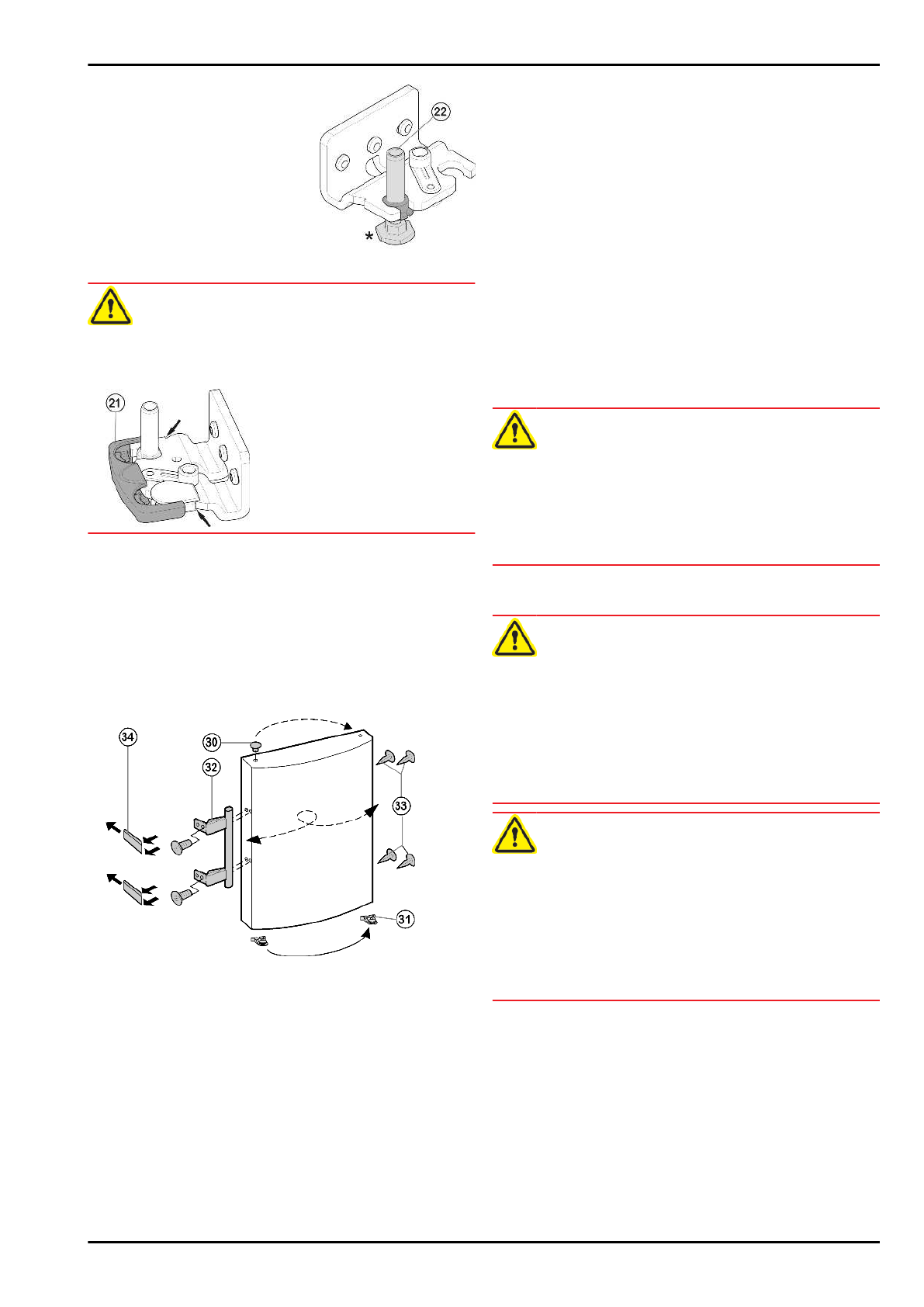 22

*

21

34

30

32

33

31