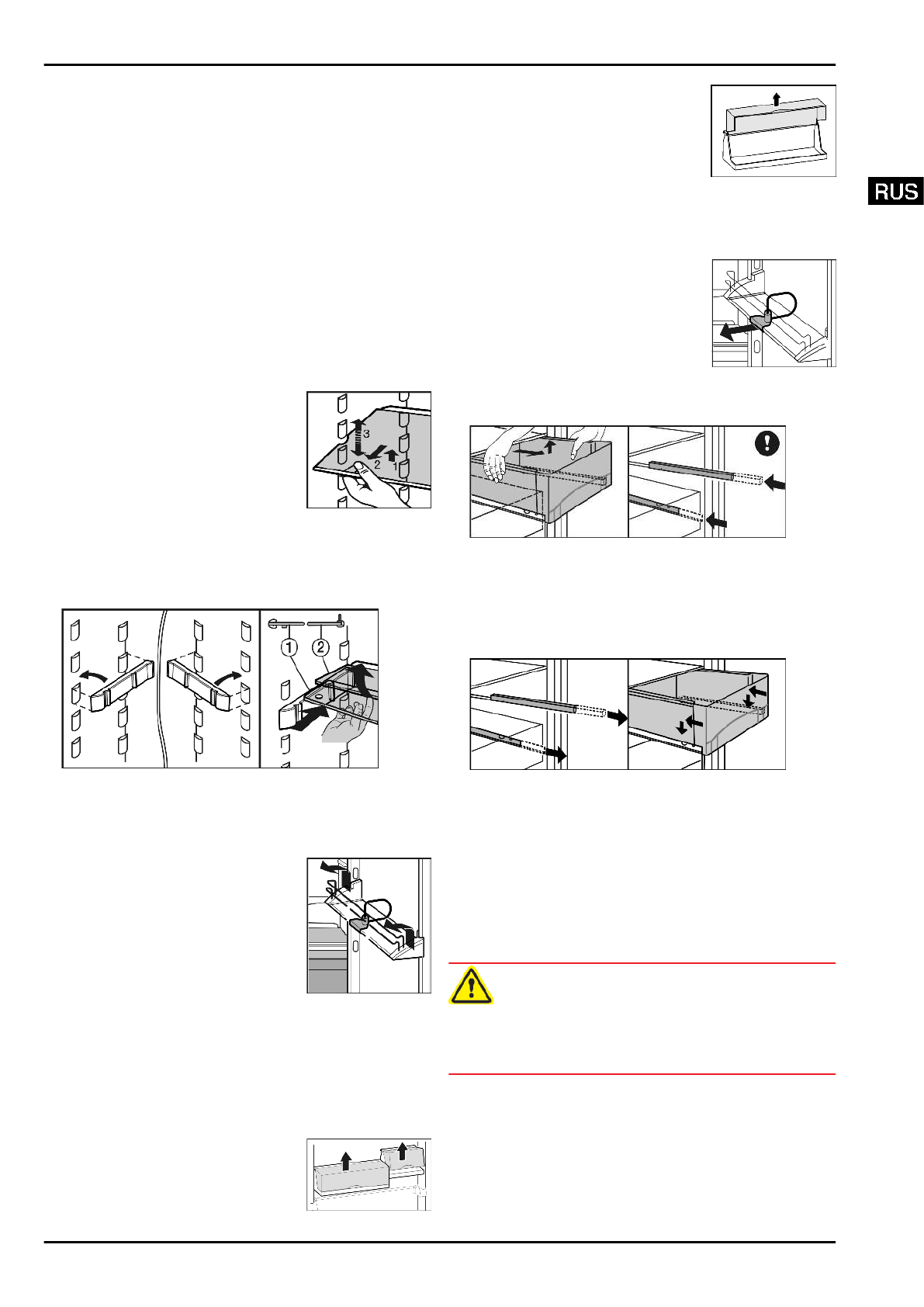 RUS

3
2
1

1
2