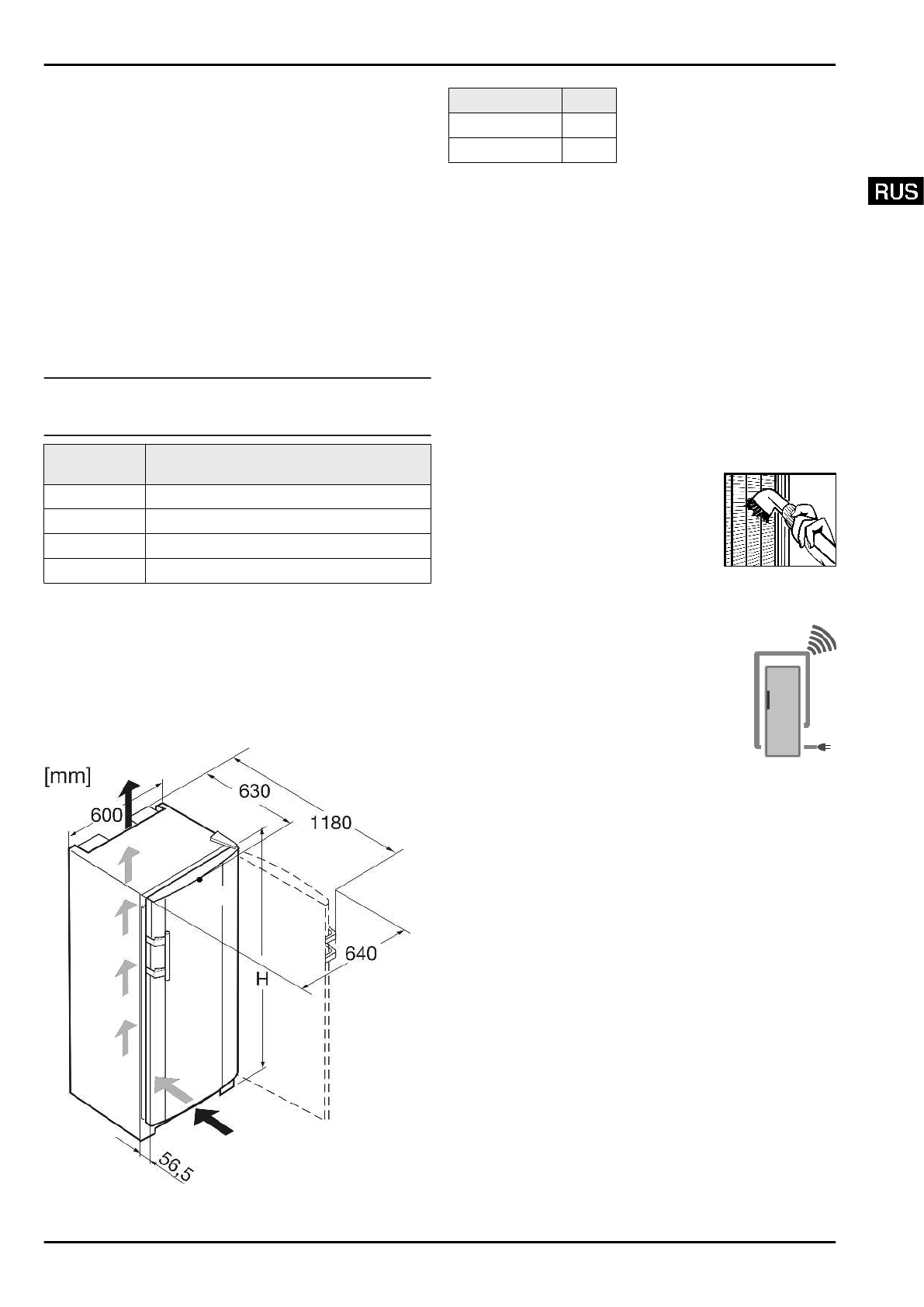 RUS

[mm]

600

630

1180

640

H

56,5