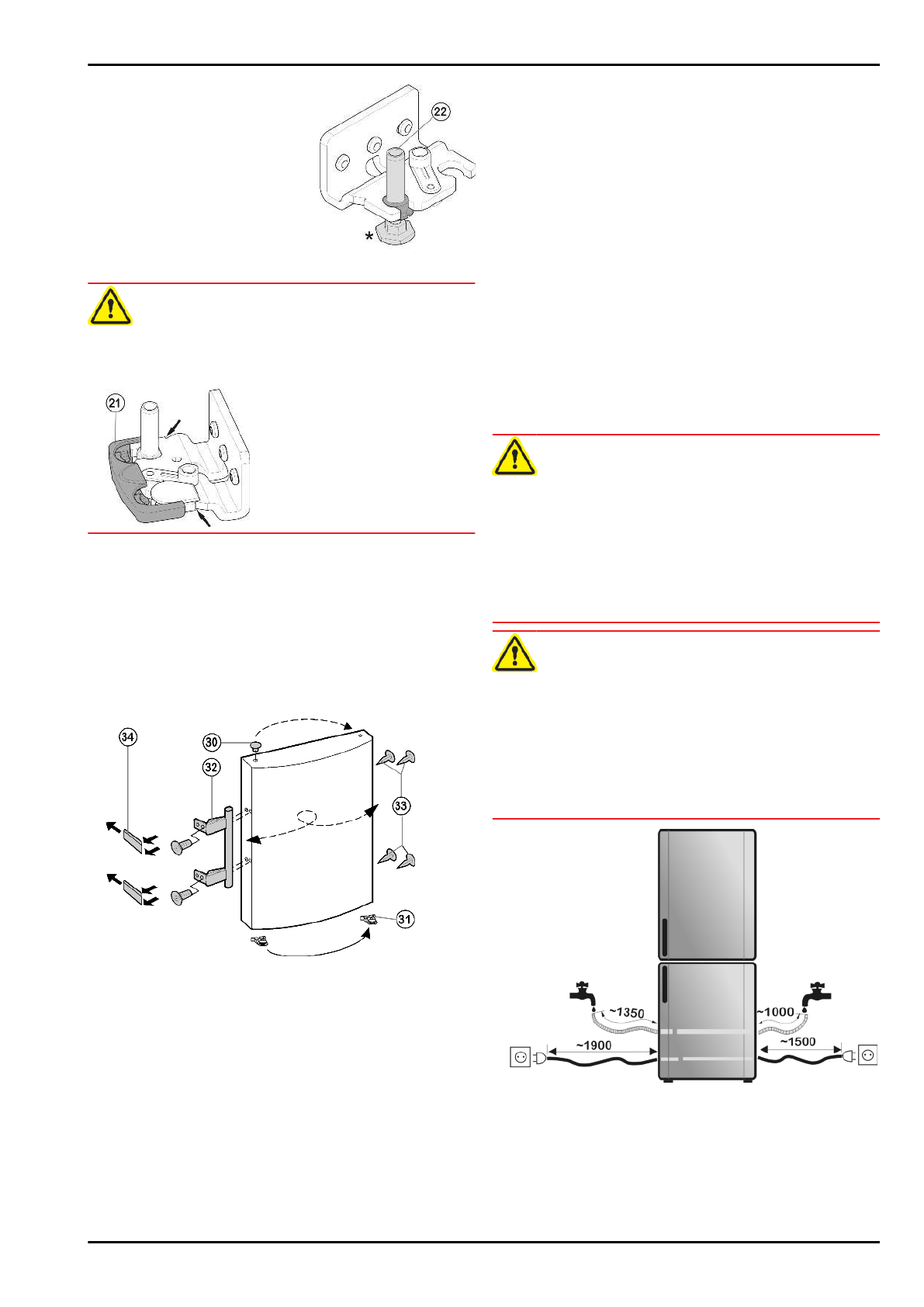 22

*

21

34

30

32

33

31

~1350

~1000

~1900

~1500